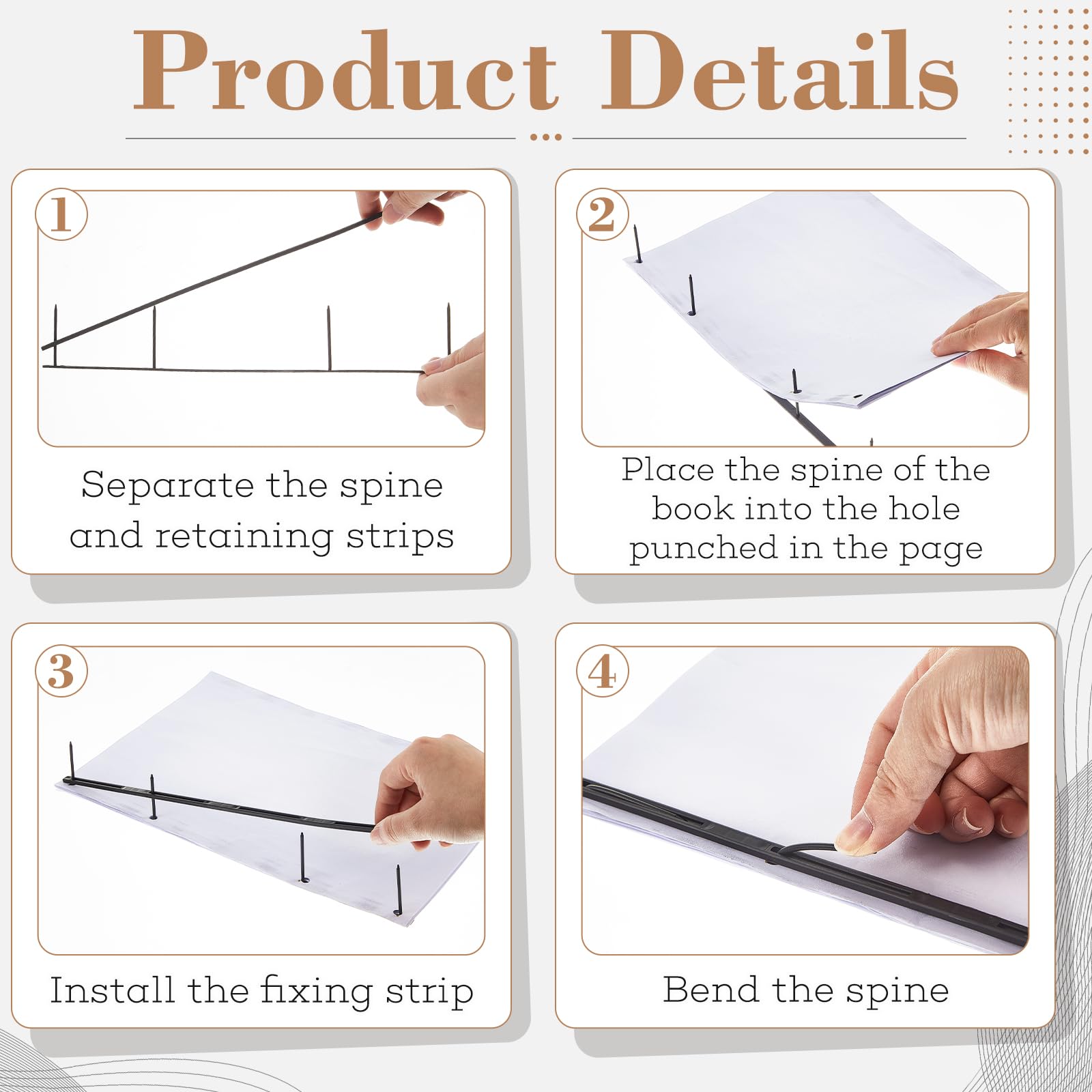 Product Details

1

Separate the spine and retaining strips

2

Place the spine of the book into the hole punched in the page

3

Install the fixing strip

4

Bend the spine