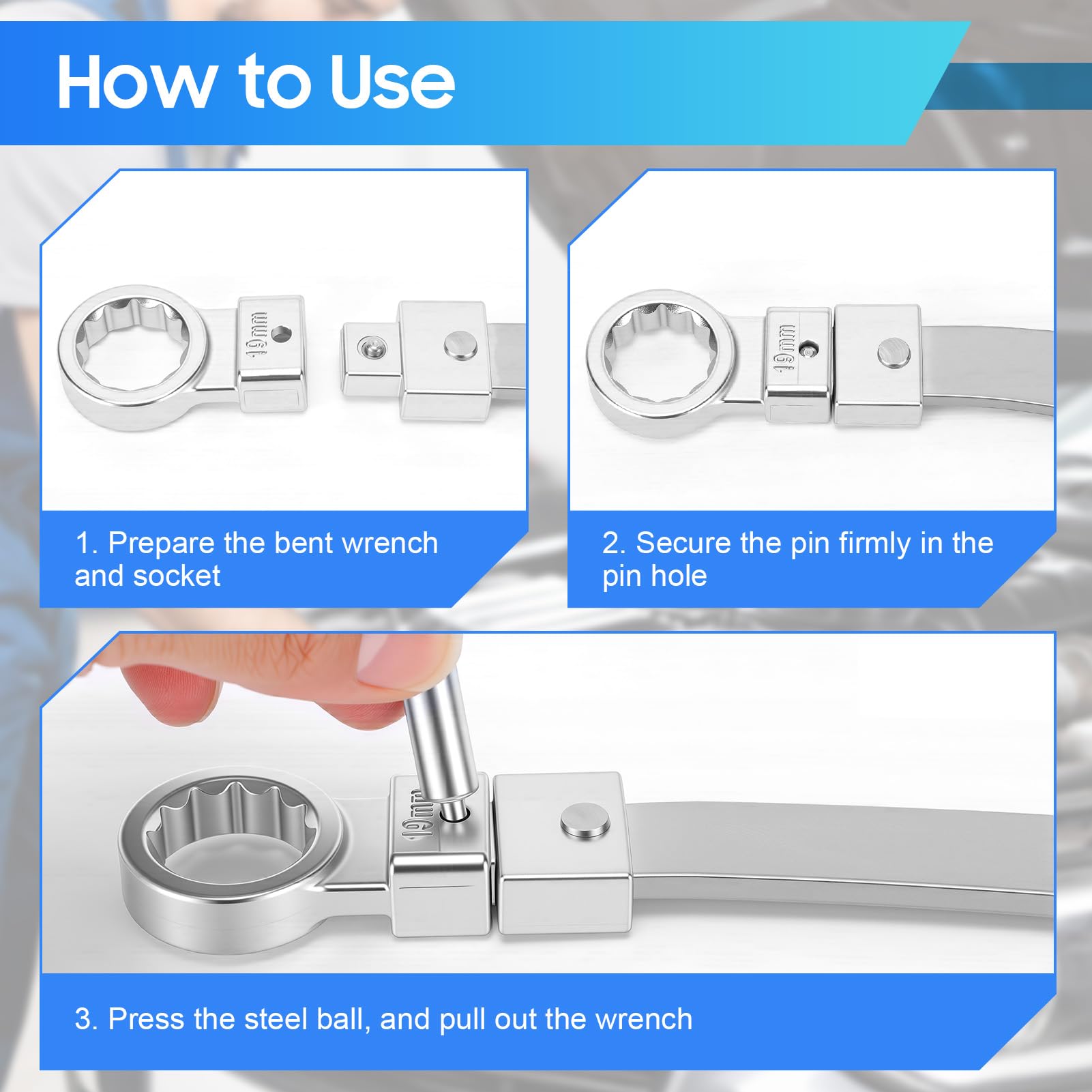 How to Use

19mm

1. Prepare the bent wrench and socket

19mm

2. Secure the pin firmly in the pin hole

19mm

3. Press the steel ball, and pull out the wrench