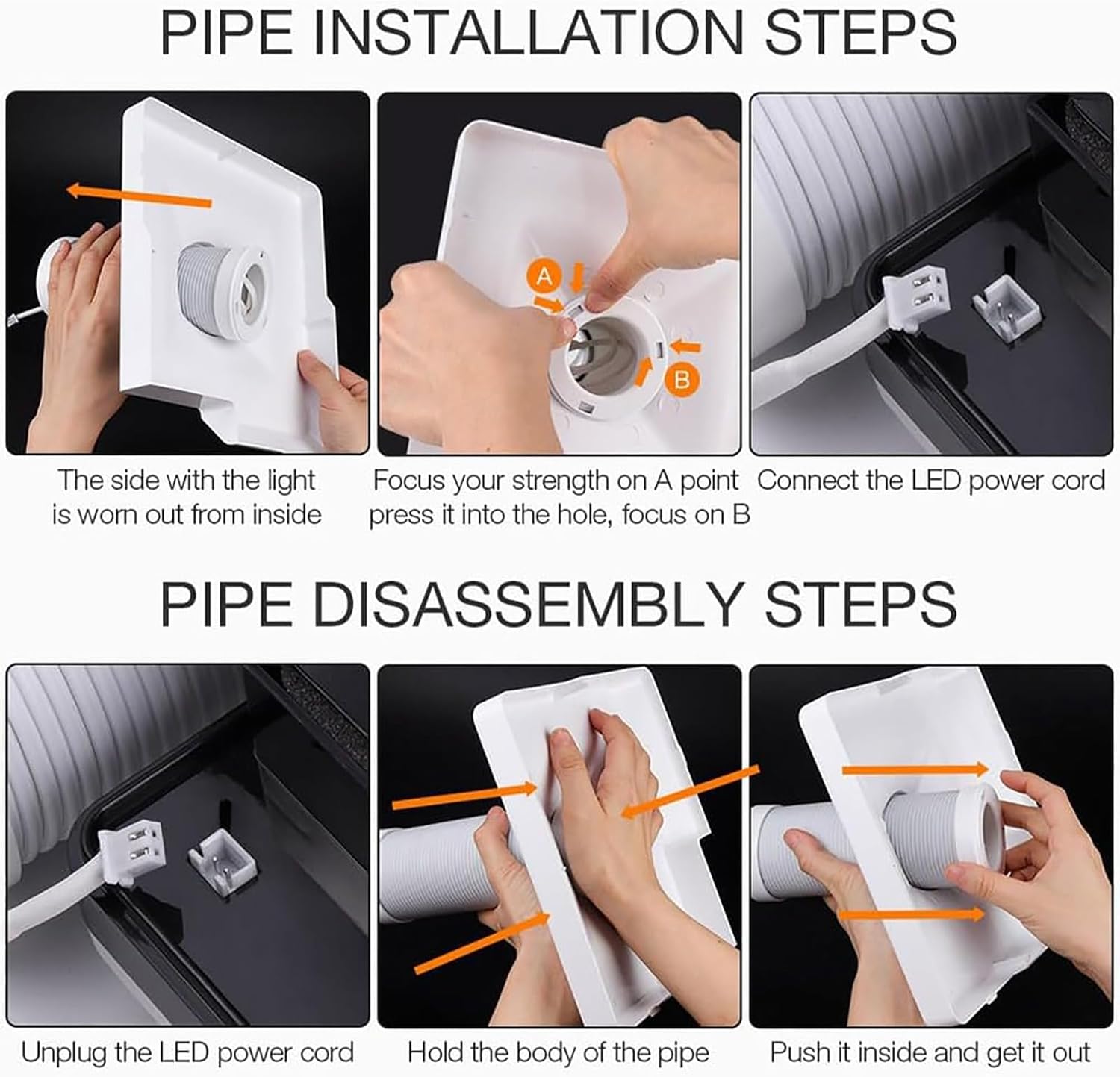 PIPE INSTALLATION STEPS

A

B

The side with the light is worn out from inside

Focus your strength on A point press it into the hole, focus on B

Connect the LED power cord

PIPE DISASSEMBLY STEPS

Unplug the LED power cord

Hold the body of the pipe

Push it inside and get it out