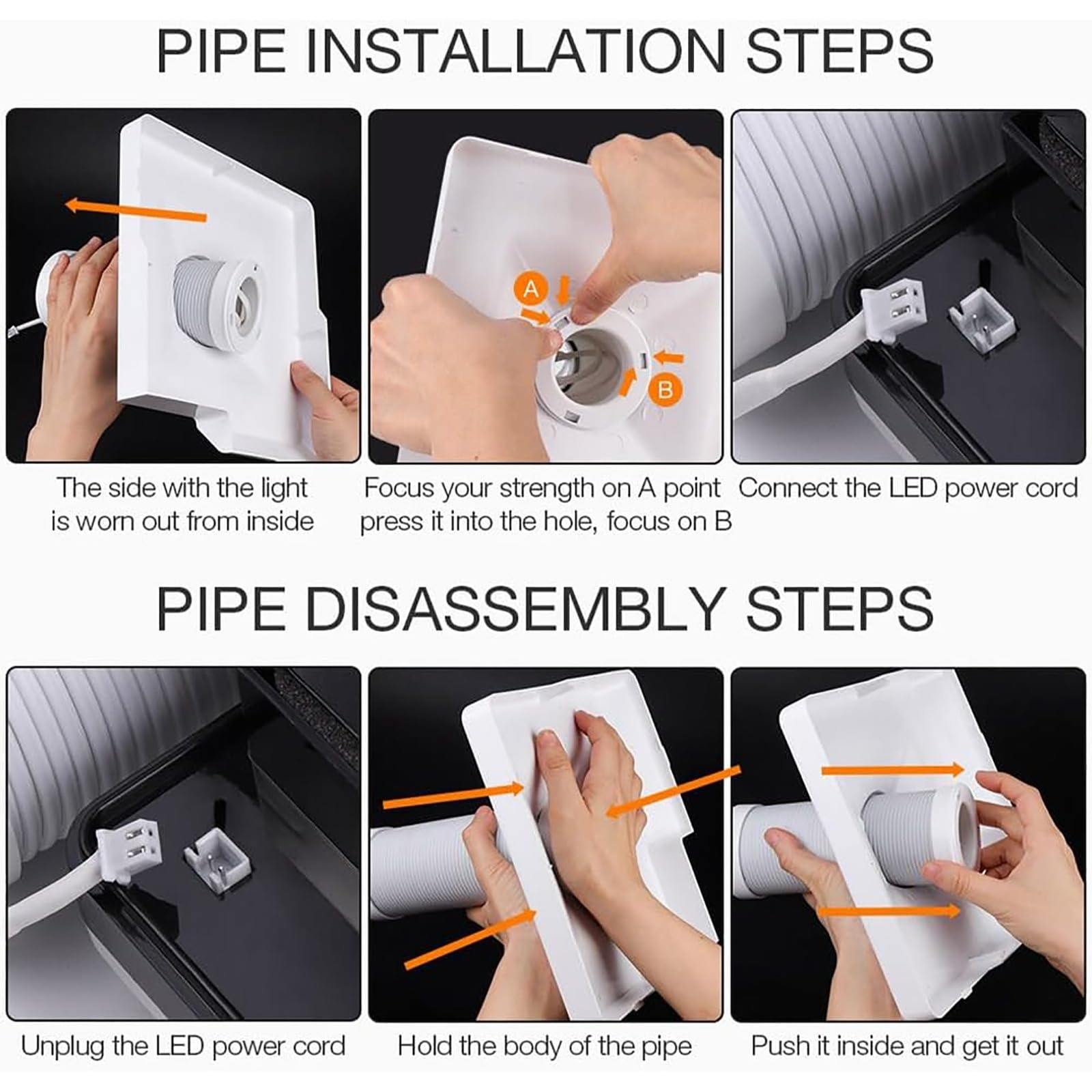 PIPE INSTALLATION STEPS

A

B

The side with the light is worn out from inside

Focus your strength on A point press it into the hole, focus on B

Connect the LED power cord

PIPE DISASSEMBLY STEPS

Unplug the LED power cord

Hold the body of the pipe

Push it inside and get it out