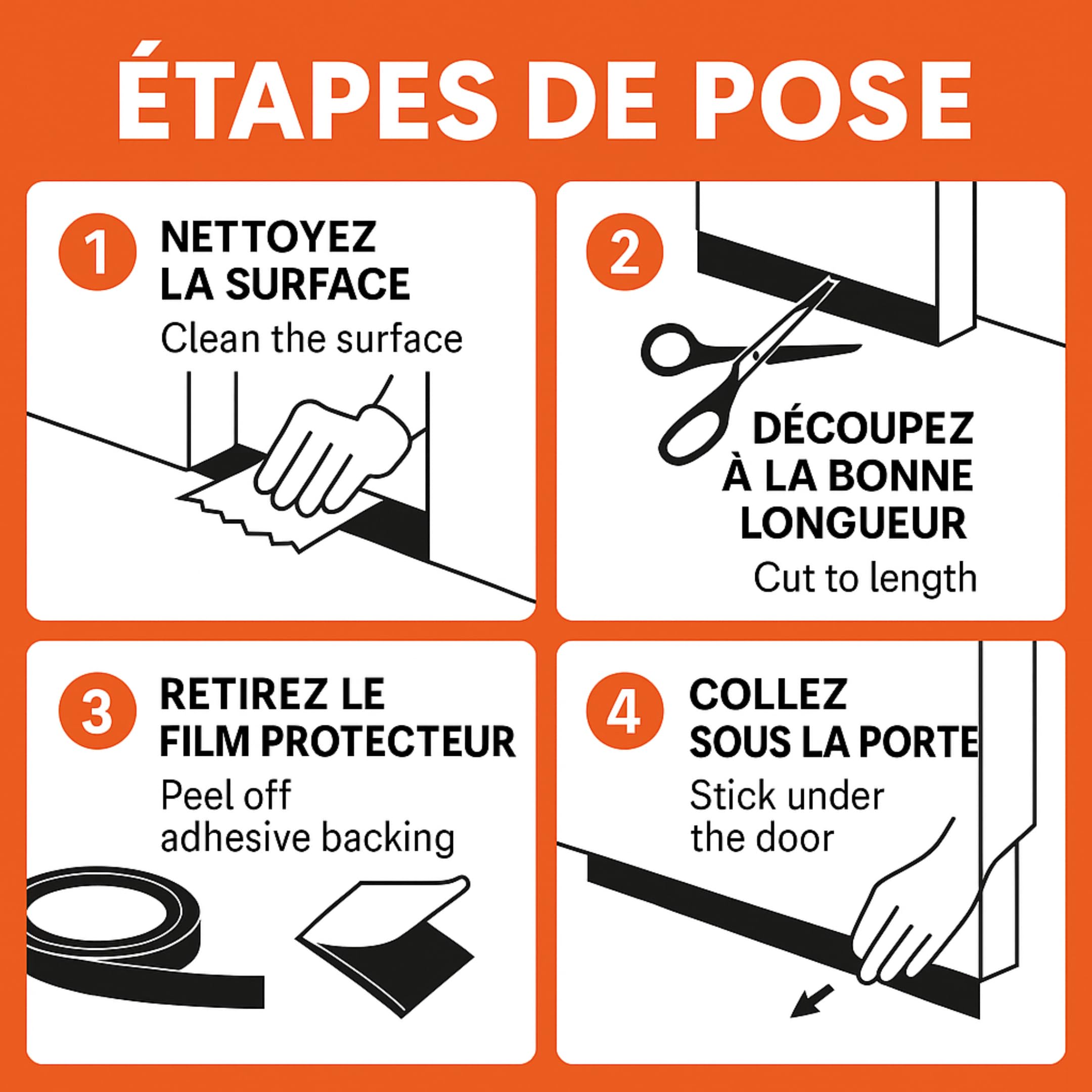 ÉTAPES DE POSE

1 NETTOYEZ LA SURFACE
Clean the surface

2 DÉCOUPEZ À LA BONNE LONGUEUR
Cut to length

3 RETIREZ LE FILM PROTECTEUR
Peel off adhesive backing

4 COLLEZ SOUS LA PORTE
Stick under the door