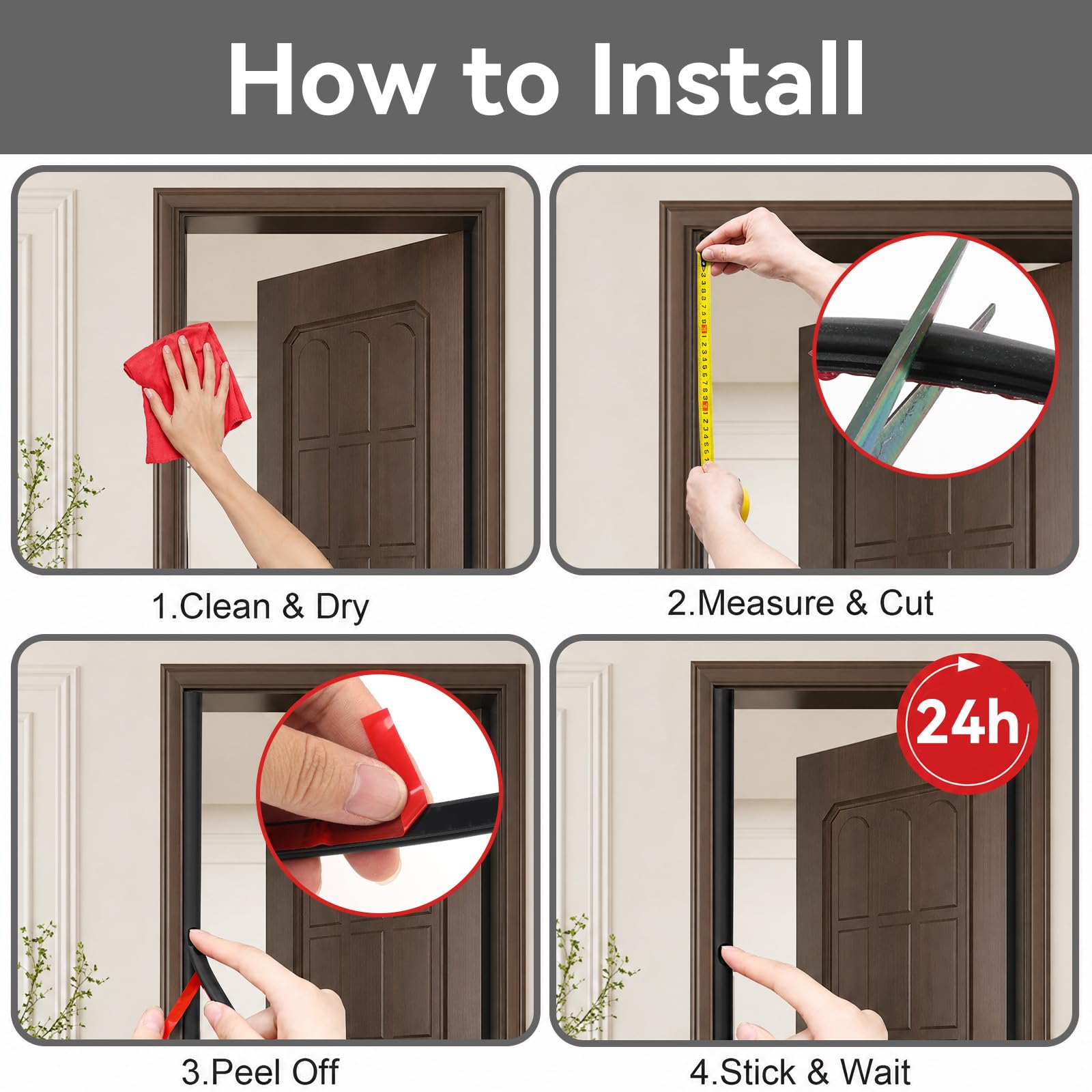 How to Install

1.Clean & Dry

2.Measure & Cut

3.Peel Off

24h

4.Stick & Wait