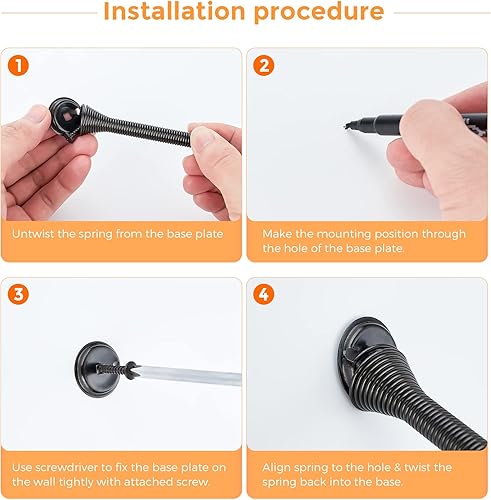 Installation procedure

1

Untwist the spring from the base plate

2

Make the mounting position through the hole of the base plate.

3

Use screwdriver to fix the base plate on the wall tightly with attached screw.

4

Align spring to the hole & twist the spring back into the base.