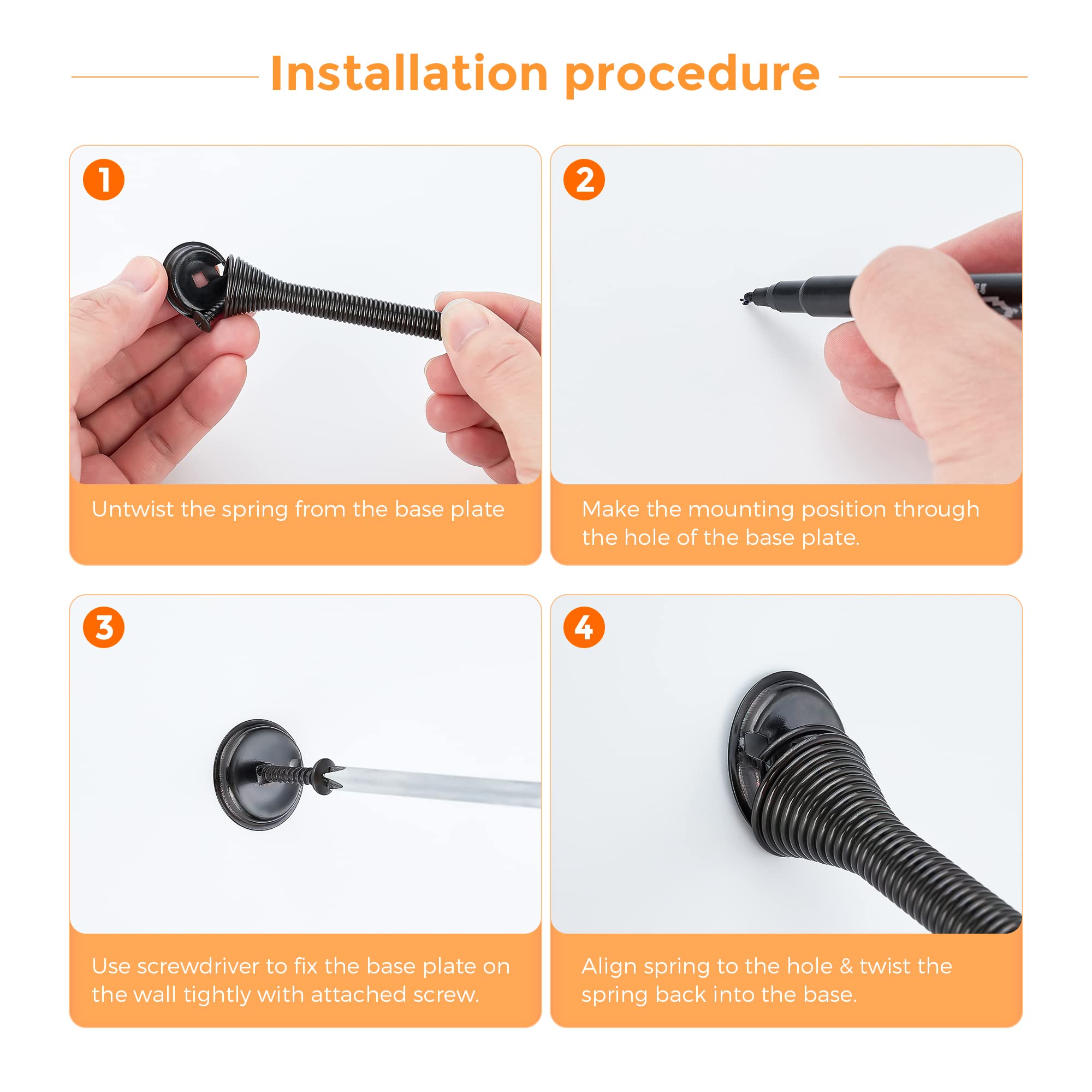 Installation procedure

1

Untwist the spring from the base plate

2

Make the mounting position through the hole of the base plate.

3

Use screwdriver to fix the base plate on the wall tightly with attached screw.

4

Align spring to the hole & twist the spring back into the base.