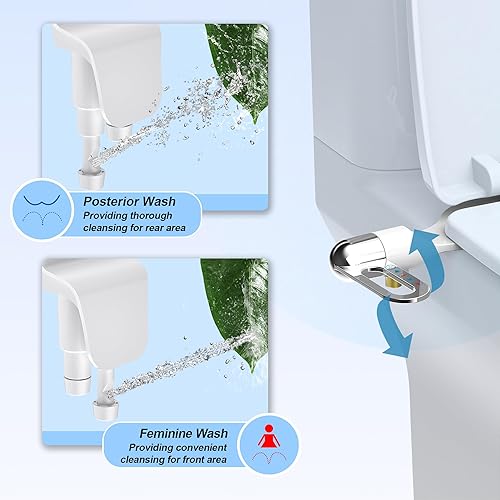 Posterior Wash
Providing thorough cleansing for rear area

Feminine Wash
Providing convenient cleansing for front area