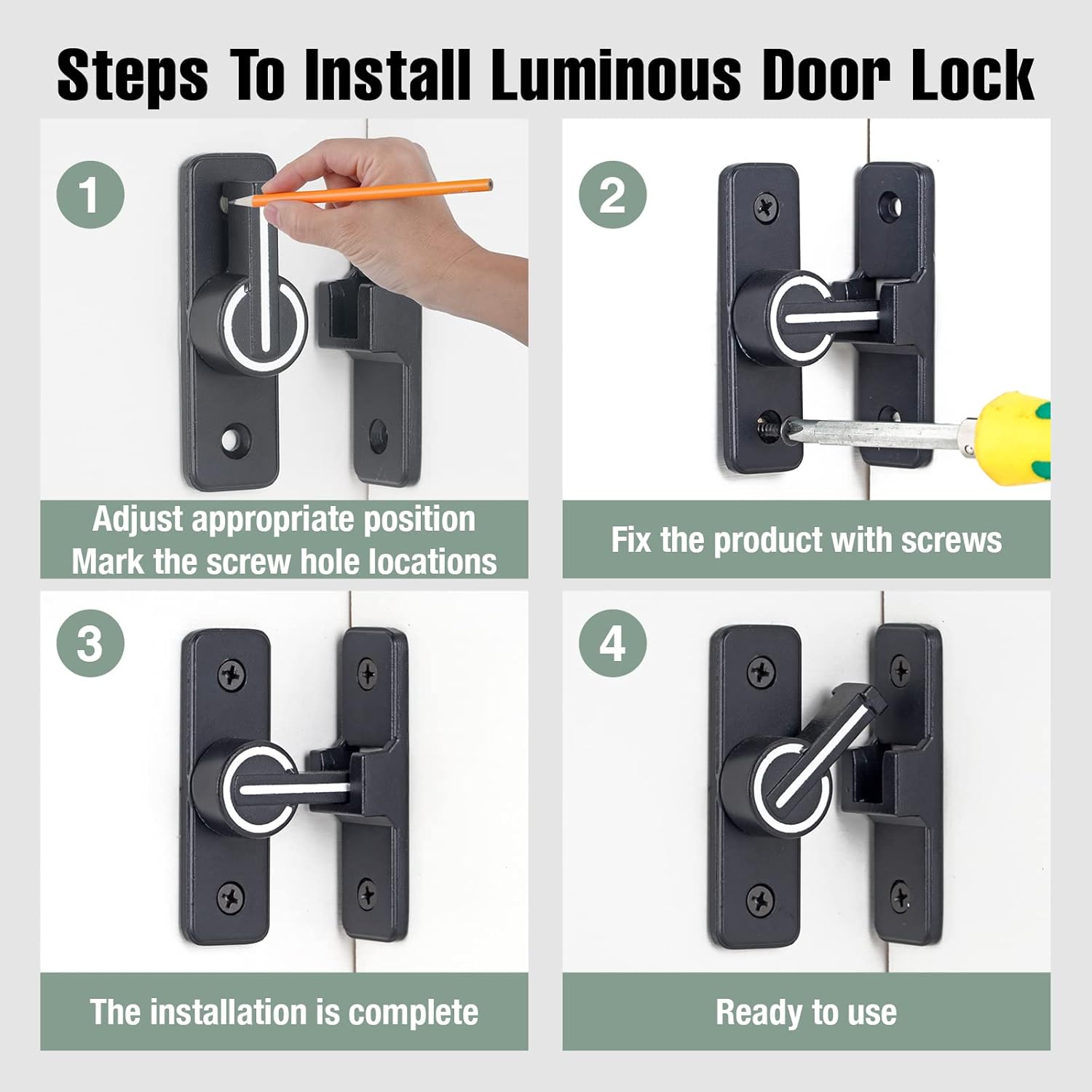 Steps To Install Luminous Door Lock

1

Adjust appropriate position
Mark the screw hole locations

2

Fix the product with screws

3

The installation is complete

4

Ready to use