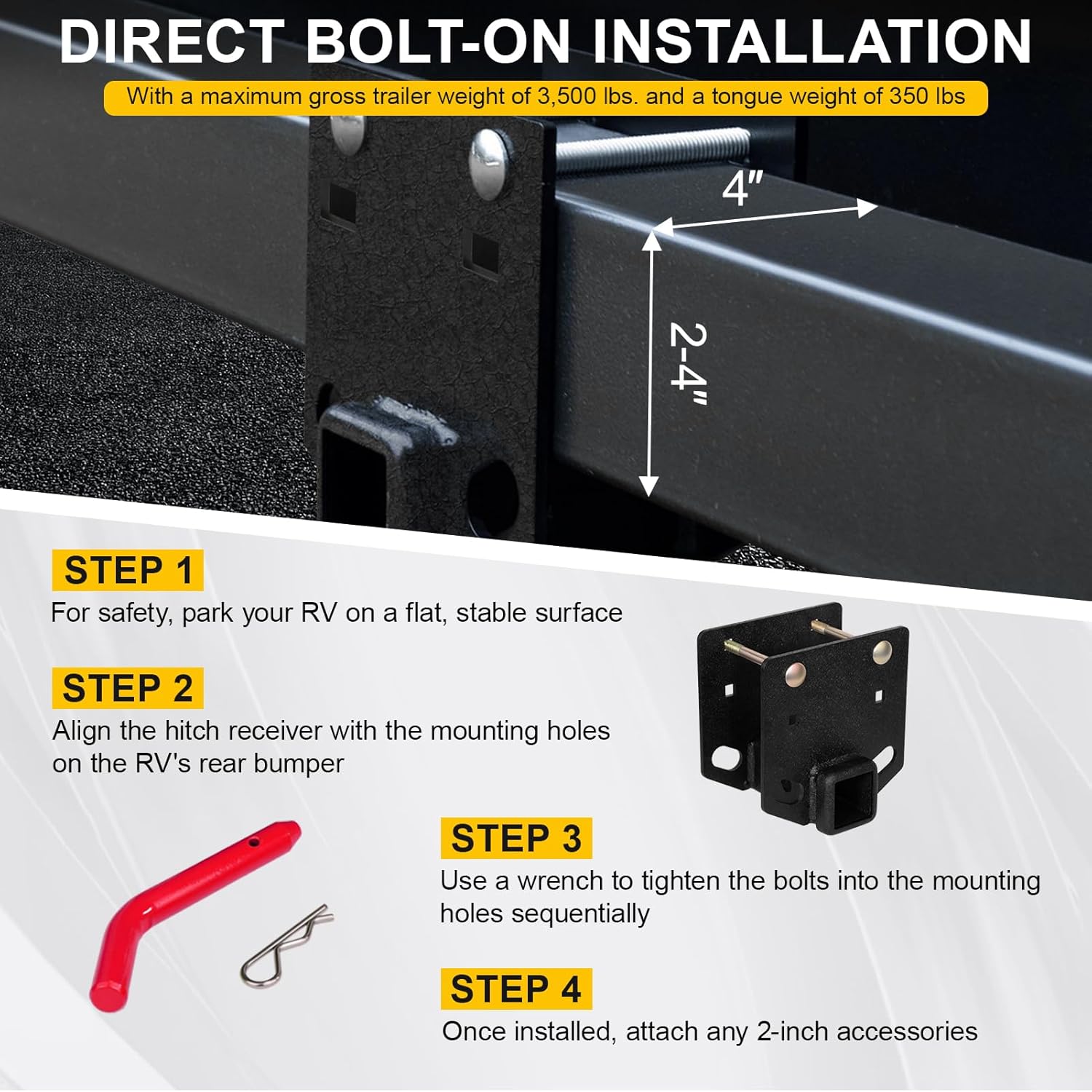 DIRECT BOLT-ON INSTALLATION

With a maximum gross trailer weight of 3,500 lbs. and a tongue weight of 350 lbs

4"

2-4"

STEP 1

For safety, park your RV on a flat, stable surface

STEP 2

Align the hitch receiver with the mounting holes on the RV's rear bumper

STEP 3

Use a wrench to tighten the bolts into the mounting holes sequentially

STEP 4

Once installed, attach any 2-inch accessories