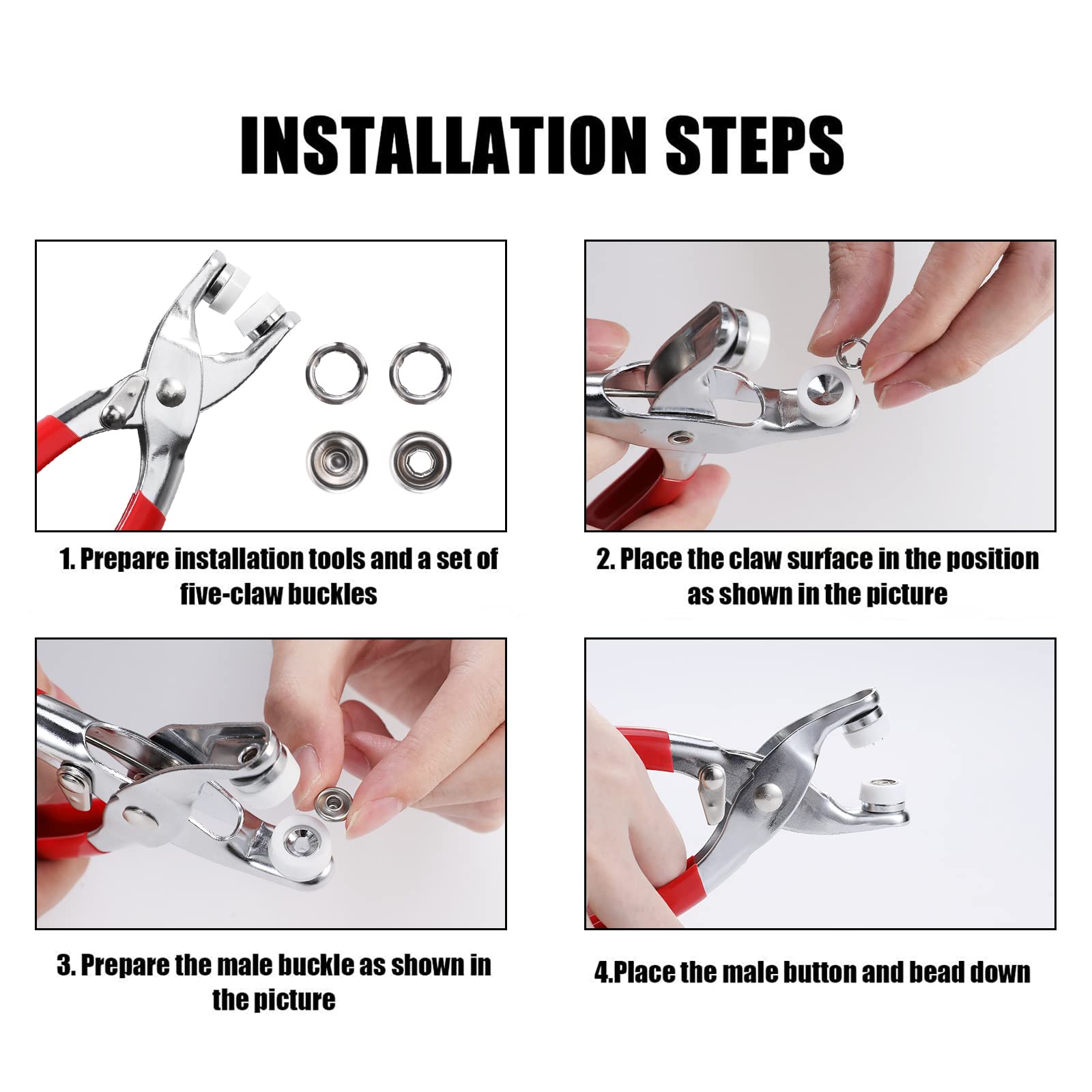 INSTALLATION STEPS

1. Prepare installation tools and a set of five-claw buckles

2. Place the claw surface in the position as shown in the picture

3. Prepare the male buckle as shown in the picture

4.Place the male button and bead down