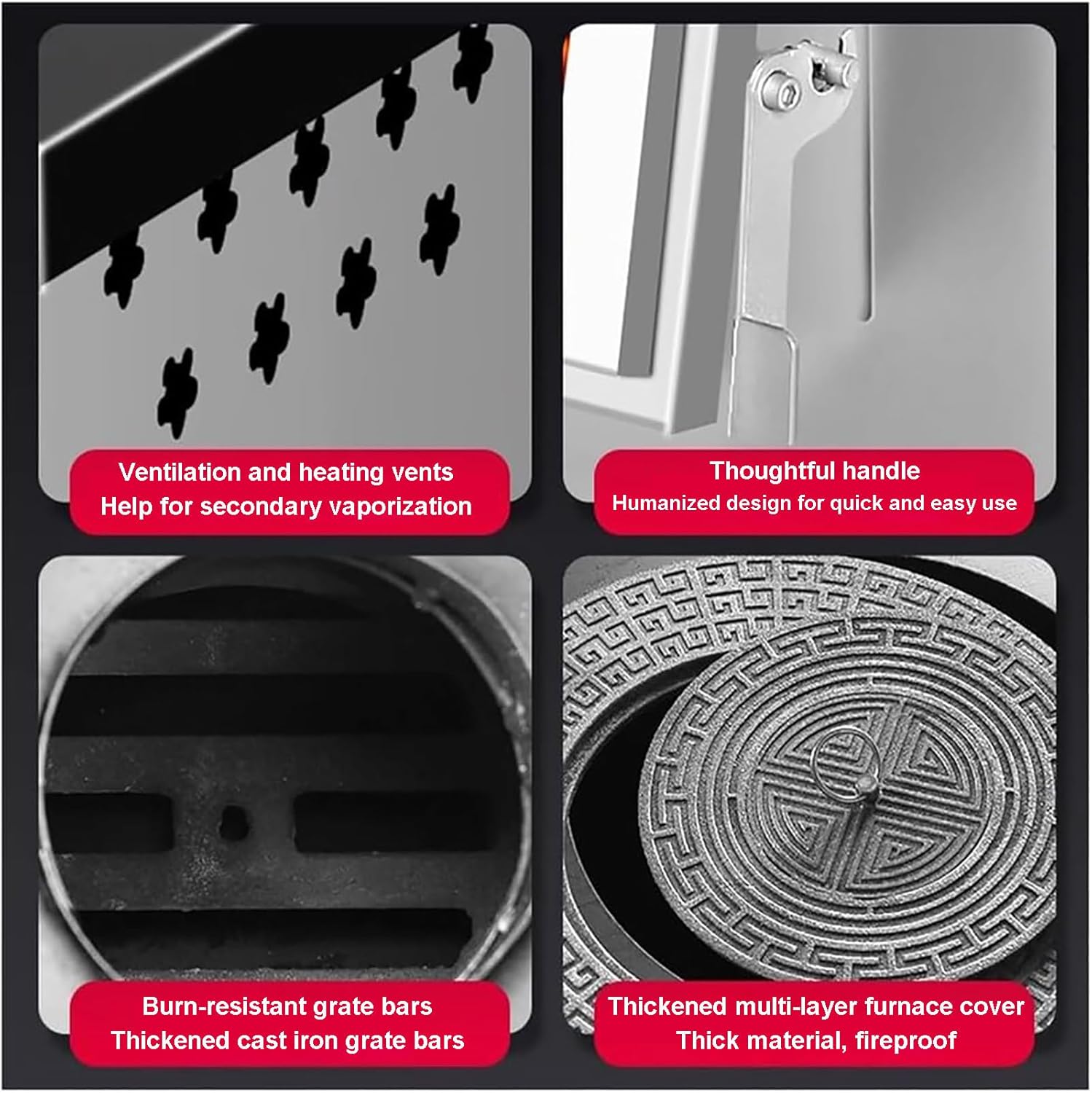 Ventilation and heating vents
Help for secondary vaporization

Thoughtful handle
Humanized design for quick and easy use

Burn-resistant grate bars
Thickened cast iron grate bars

Thickened multi-layer furnace cover
Thick material, fireproof