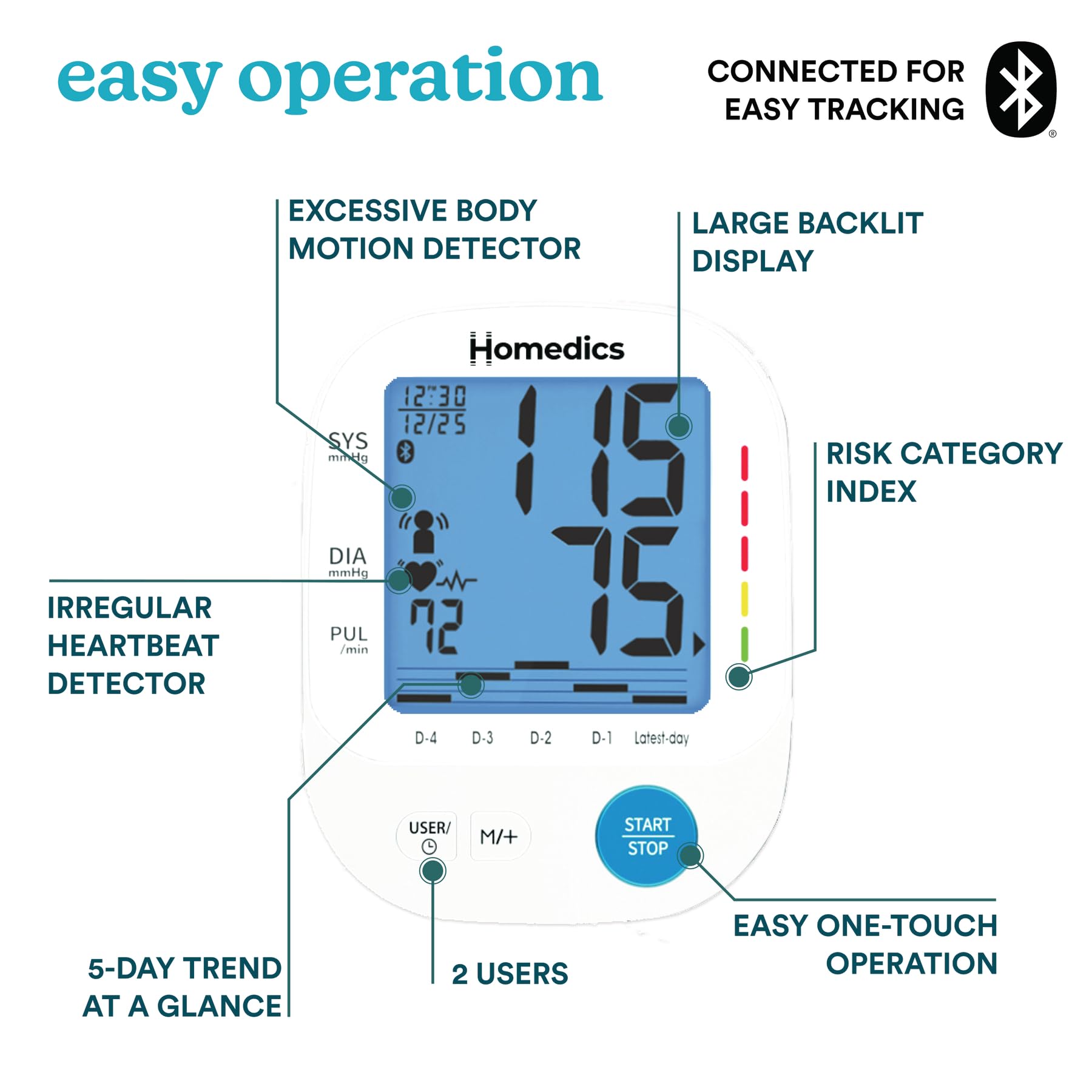 easy operation

CONNECTED FOR EASY TRACKING

EXCESSIVE BODY MOTION DETECTOR

LARGE BACKLIT DISPLAY

Homedics

12:30
12/25

SYS
mmHg

115

DIA
mmHg

75

PUL
/min

72

RISK CATEGORY INDEX

IRREGULAR HEARTBEAT DETECTOR

D-4 D-3 D-2 D-1 Latest-day

USER/

M/+

START
STOP

5-DAY TREND AT A GLANCE

2 USERS

EASY ONE-TOUCH OPERATION