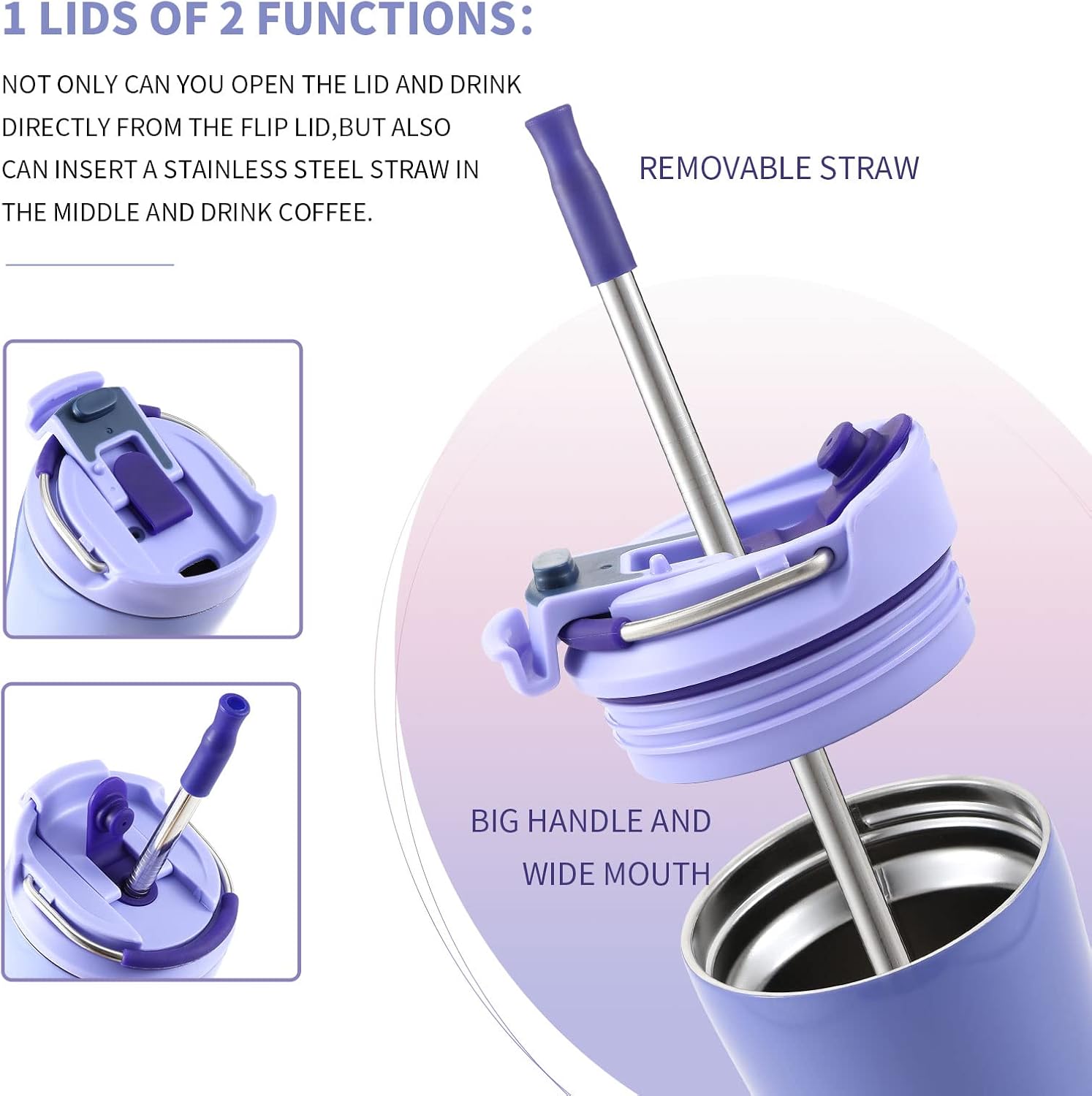 1 LIDS OF 2 FUNCTIONS:

NOT ONLY CAN YOU OPEN THE LID AND DRINK DIRECTLY FROM THE FLIP LID,BUT ALSO CAN INSERT A STAINLESS STEEL STRAW IN THE MIDDLE AND DRINK COFFEE.

REMOVABLE STRAW

BIG HANDLE AND WIDE MOUTH