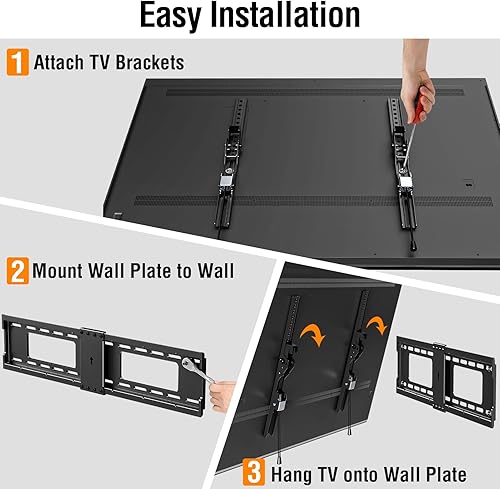 Easy Installation

1 Attach TV Brackets

2 Mount Wall Plate to Wall

3 Hang TV onto Wall Plate