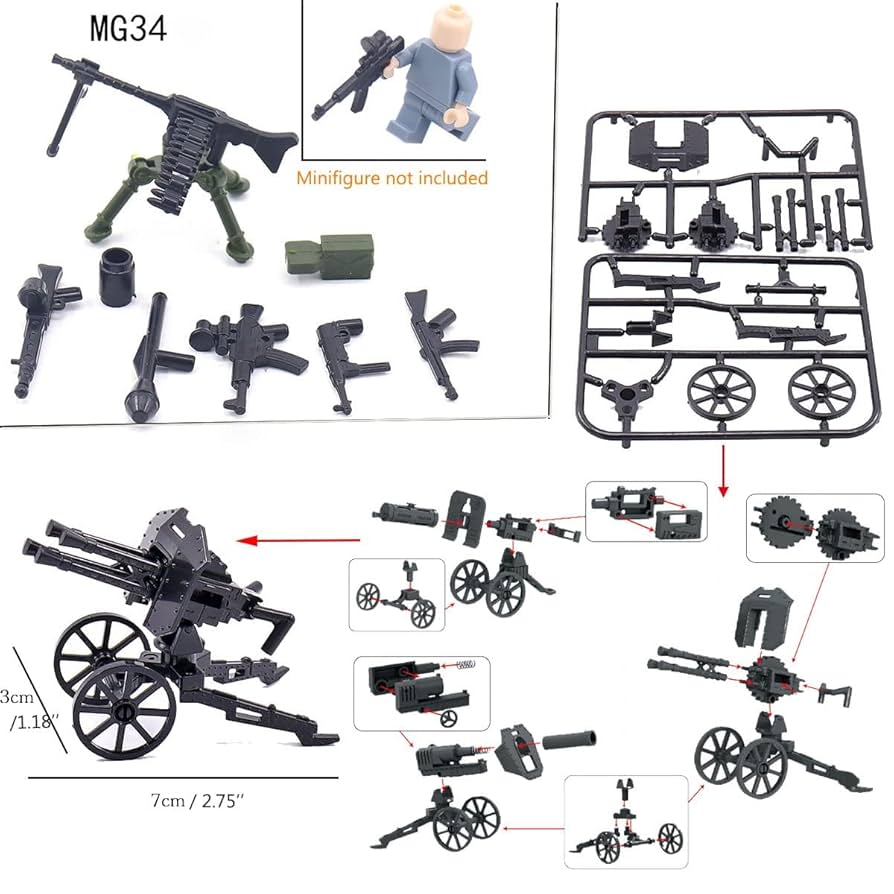 MG34

Minifigure not included

3cm /1.18''

7cm / 2.75''