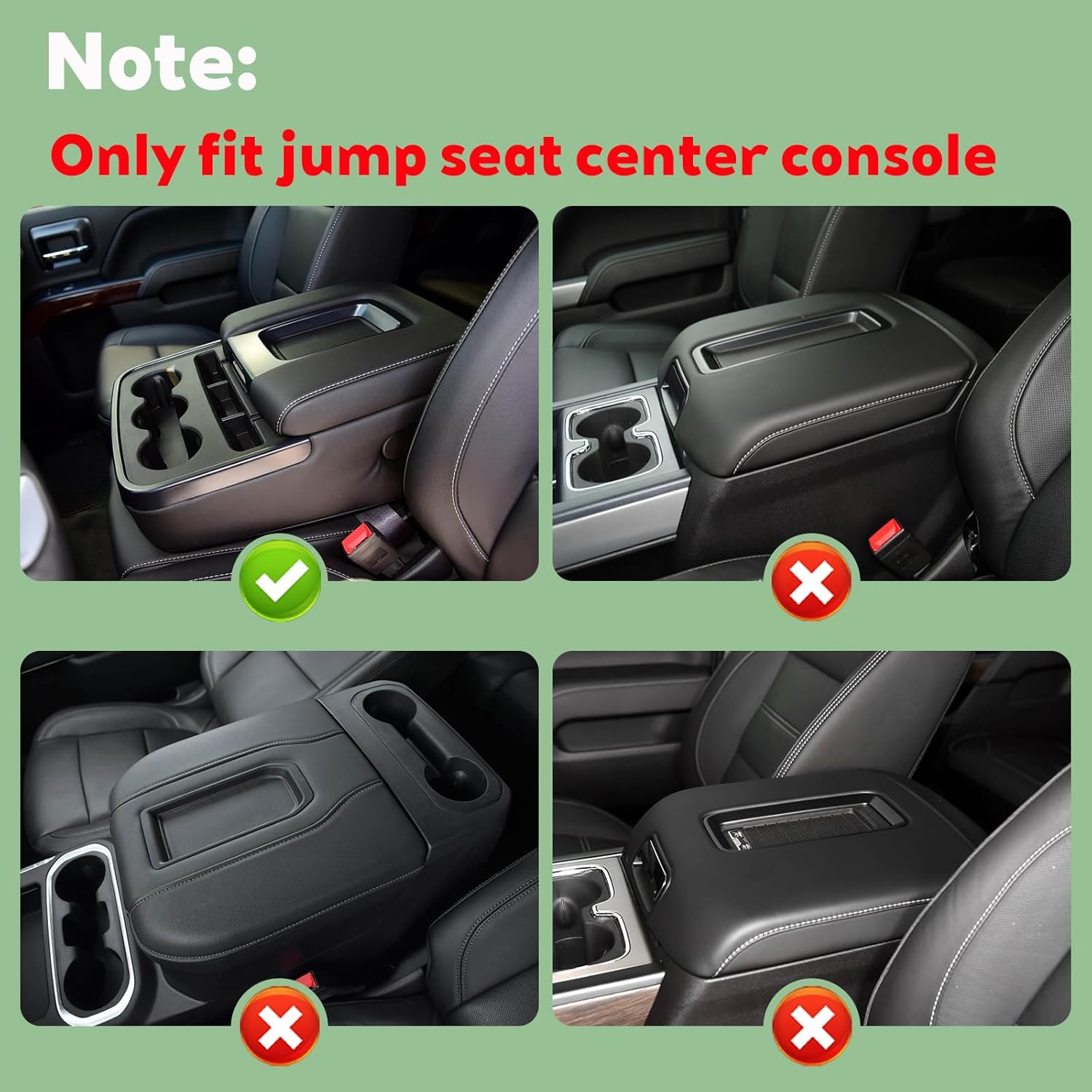 Note:

Only fit jump seat center console