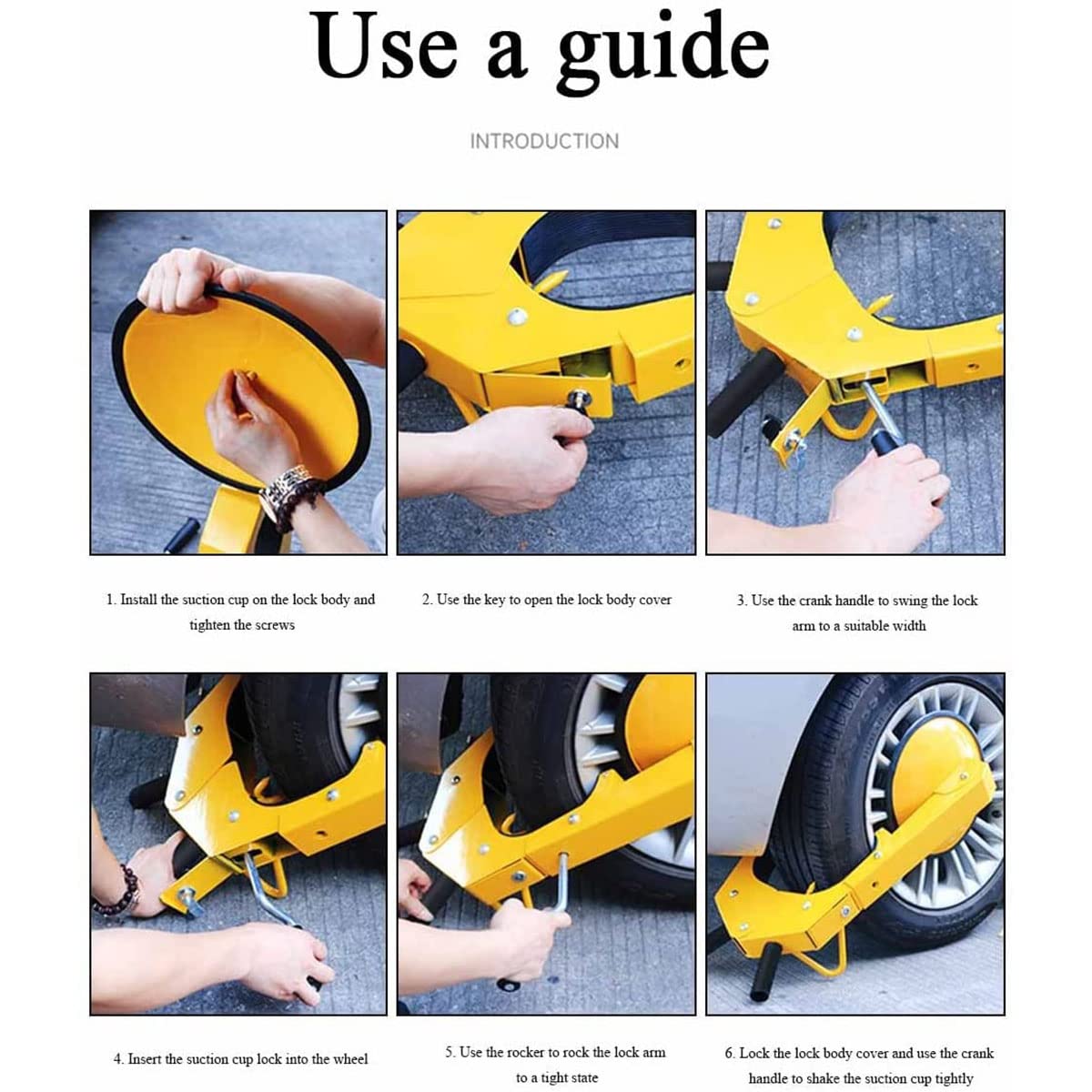 Use a guide

INTRODUCTION

1. Install the suction cup on the lock body and tighten the screws

2. Use the key to open the lock body cover

3. Use the crank handle to swing the lock arm to a suitable width

4. Insert the suction cup lock into the wheel

5. Use the rocker to rock the lock arm to a tight state

6. Lock the lock body cover and use the crank handle to shake the suction cup tightly