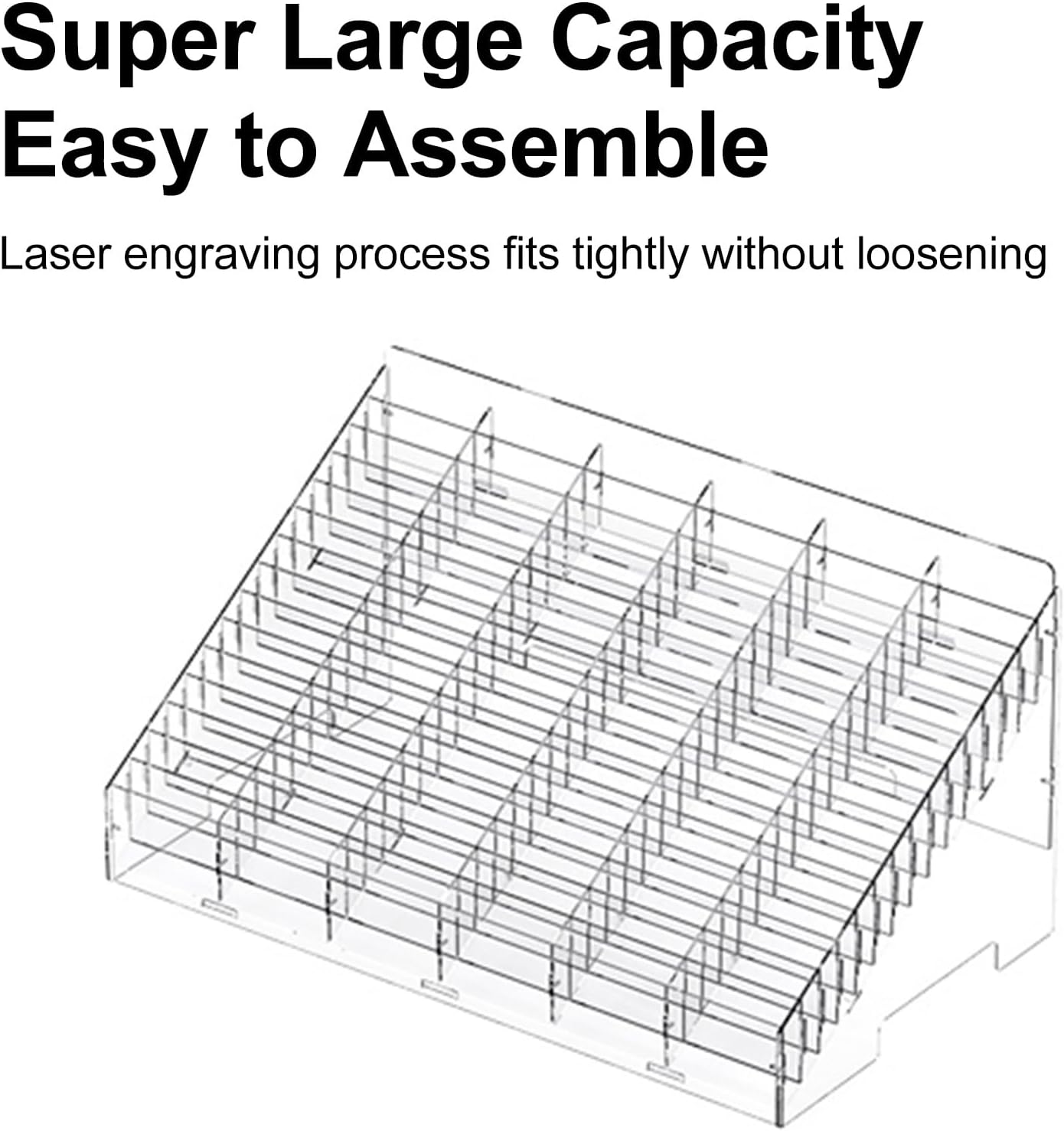 Super Large Capacity
Easy to Assemble

Laser engraving process fits tightly without loosening