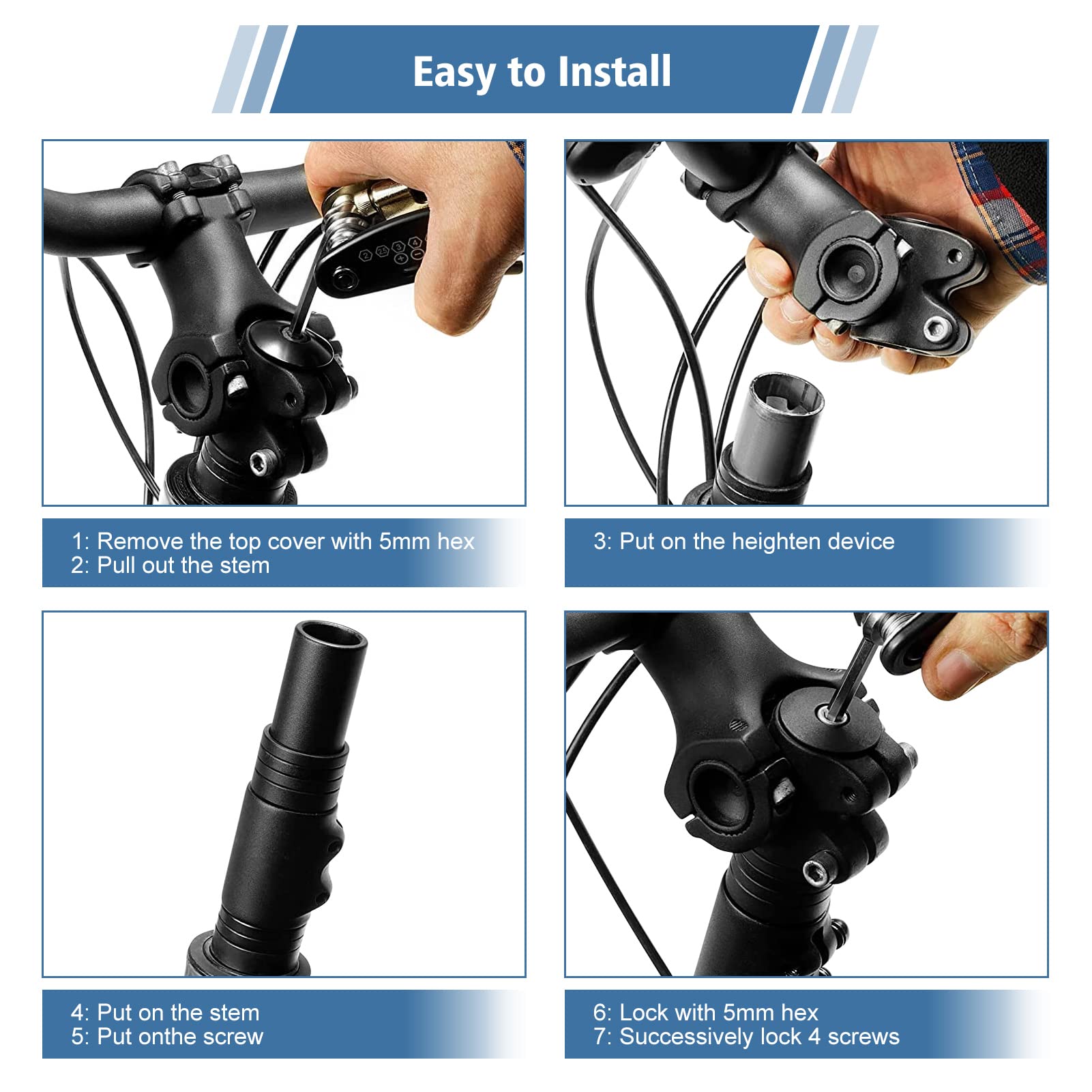 Easy to Install

1: Remove the top cover with 5mm hex
2: Pull out the stem

3: Put on the heighten device

4: Put on the stem
5: Put onthe screw

6: Lock with 5mm hex
7: Successively lock 4 screws