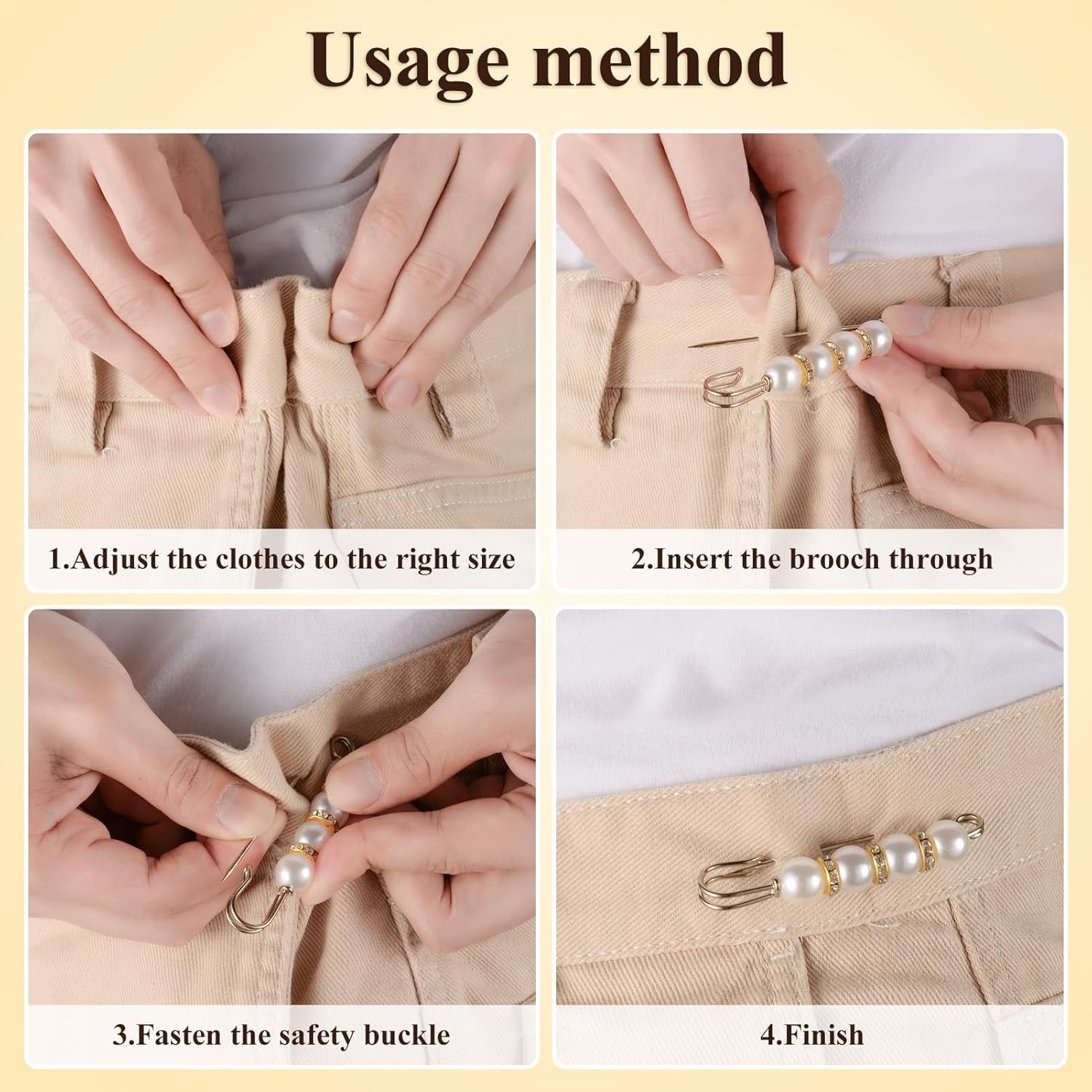 Usage method

1.Adjust the clothes to the right size

2.Insert the brooch through

3.Fasten the safety buckle

4.Finish