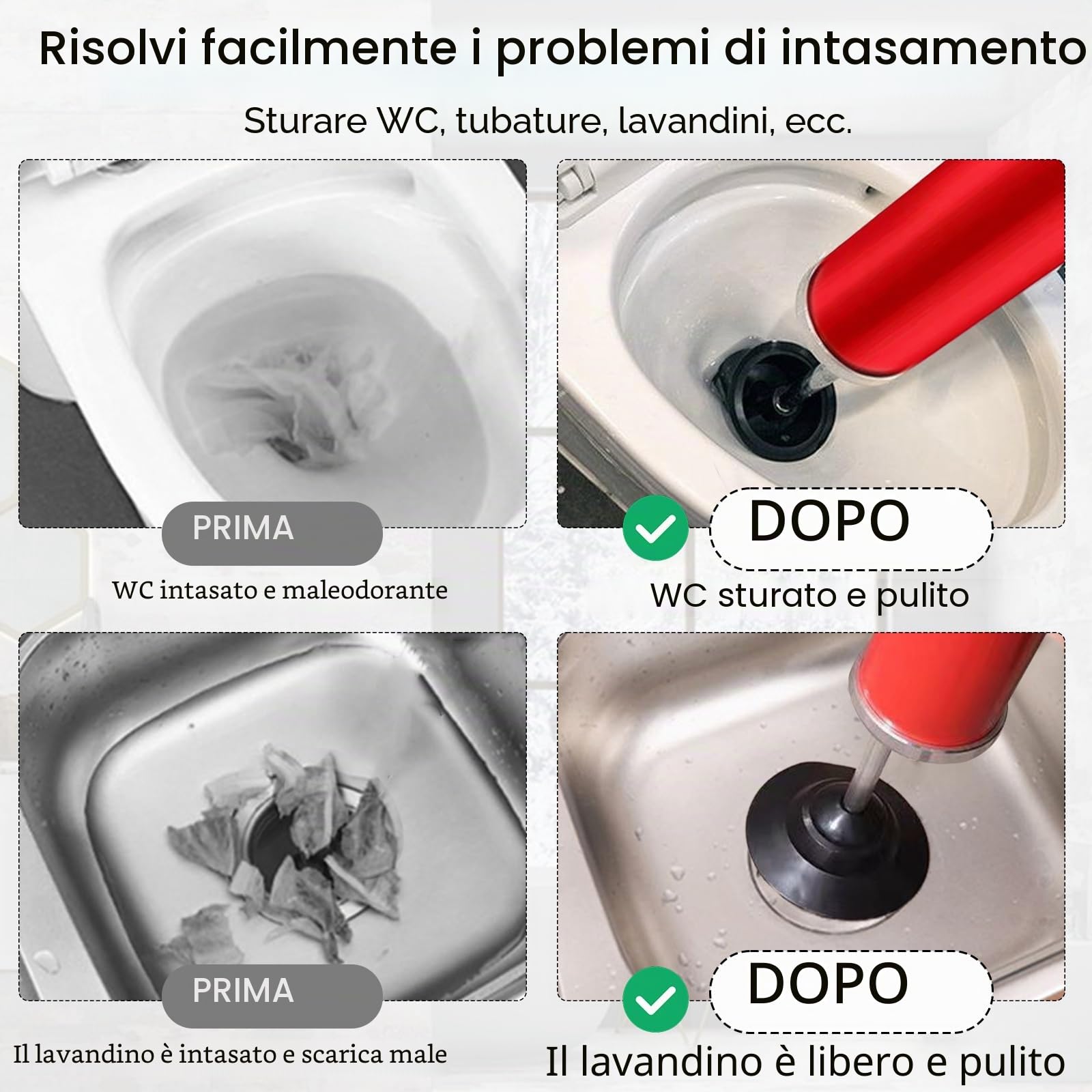 Risolvi facilmente i problemi di intasamento

Sturare WC, tubature, lavandini, ecc.

PRIMA

WC intasato e maleodorante

DOPO

WC sturato e pulito

PRIMA

Il lavandino è intasato e scarica male

DOPO

Il lavandino è libero e pulito