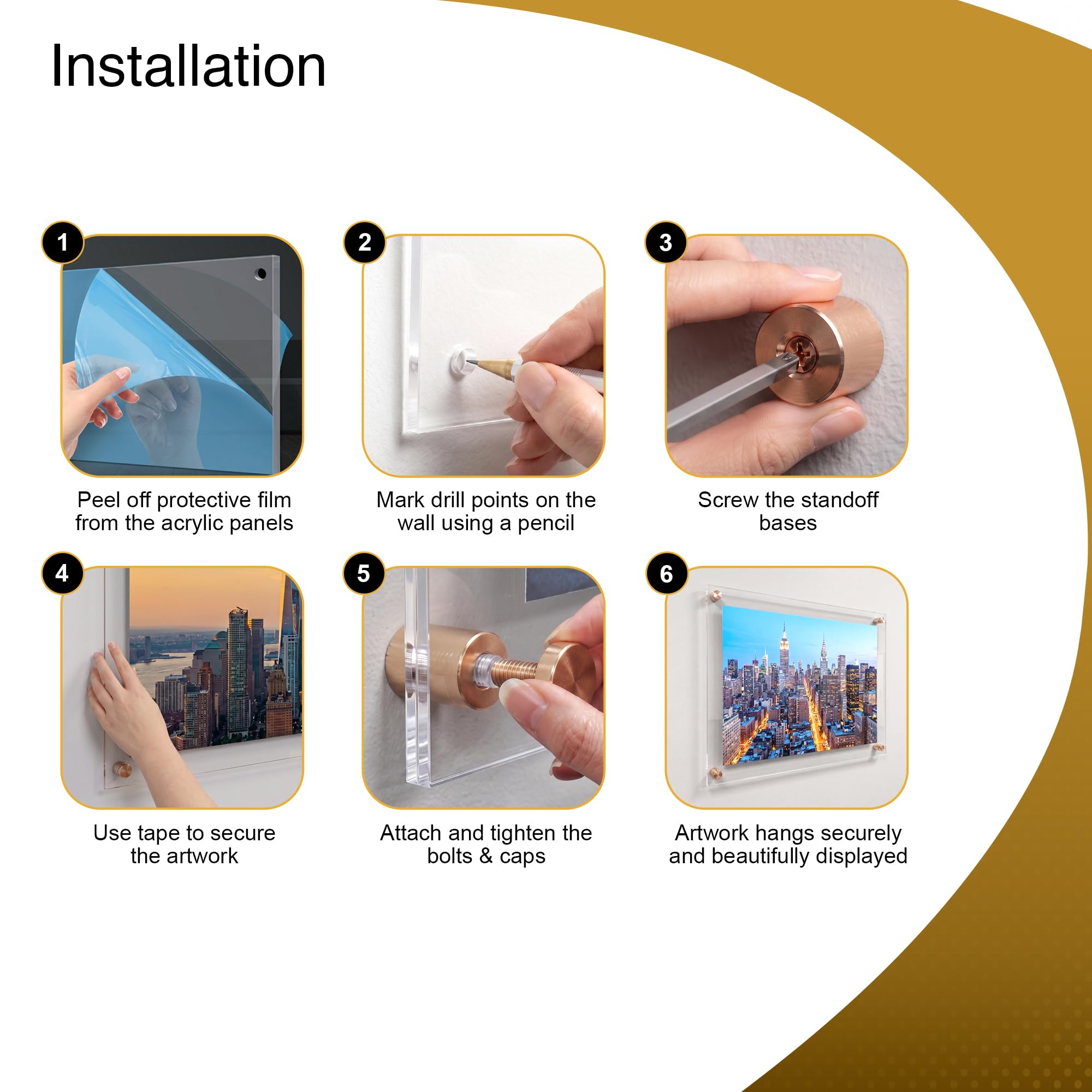 Installation

1
Peel off protective film from the acrylic panels

2
Mark drill points on the wall using a pencil

3
Screw the standoff bases

4
Use tape to secure the artwork

5
Attach and tighten the bolts & caps

6
Artwork hangs securely and beautifully displayed