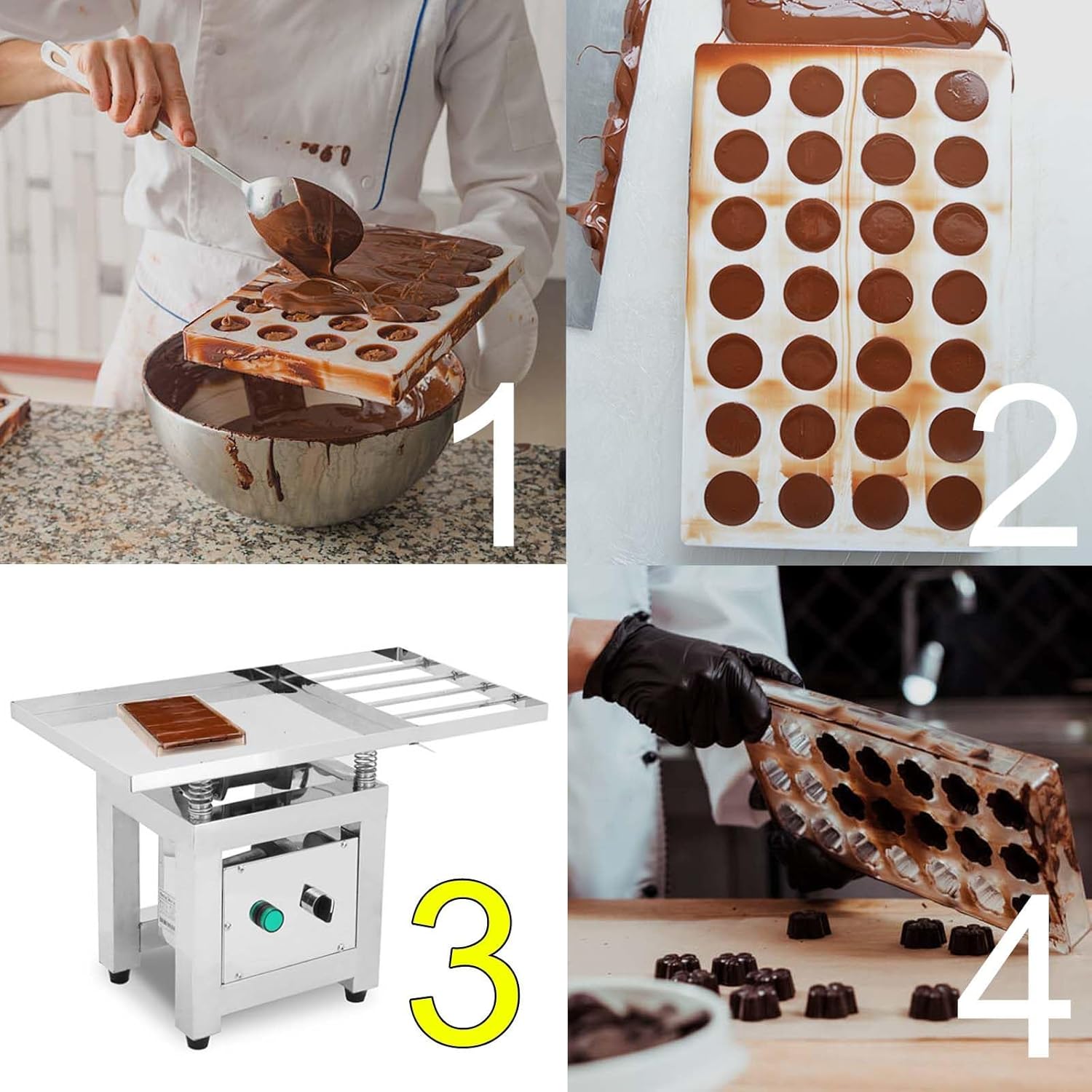 1

2

3

4