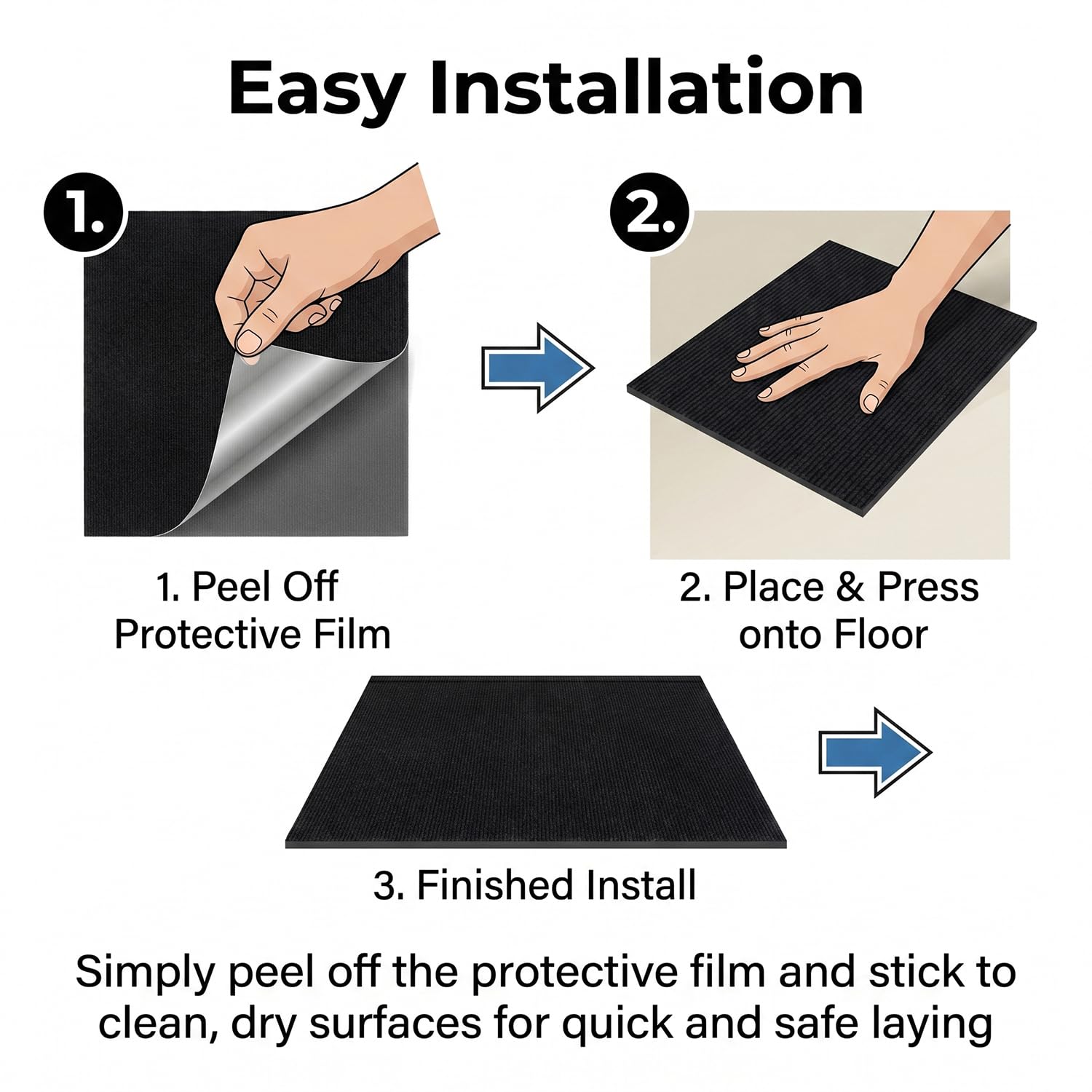 Easy Installation

1.

2.

1. Peel Off Protective Film

2. Place & Press onto Floor

3. Finished Install

Simply peel off the protective film and stick to clean, dry surfaces for quick and safe laying