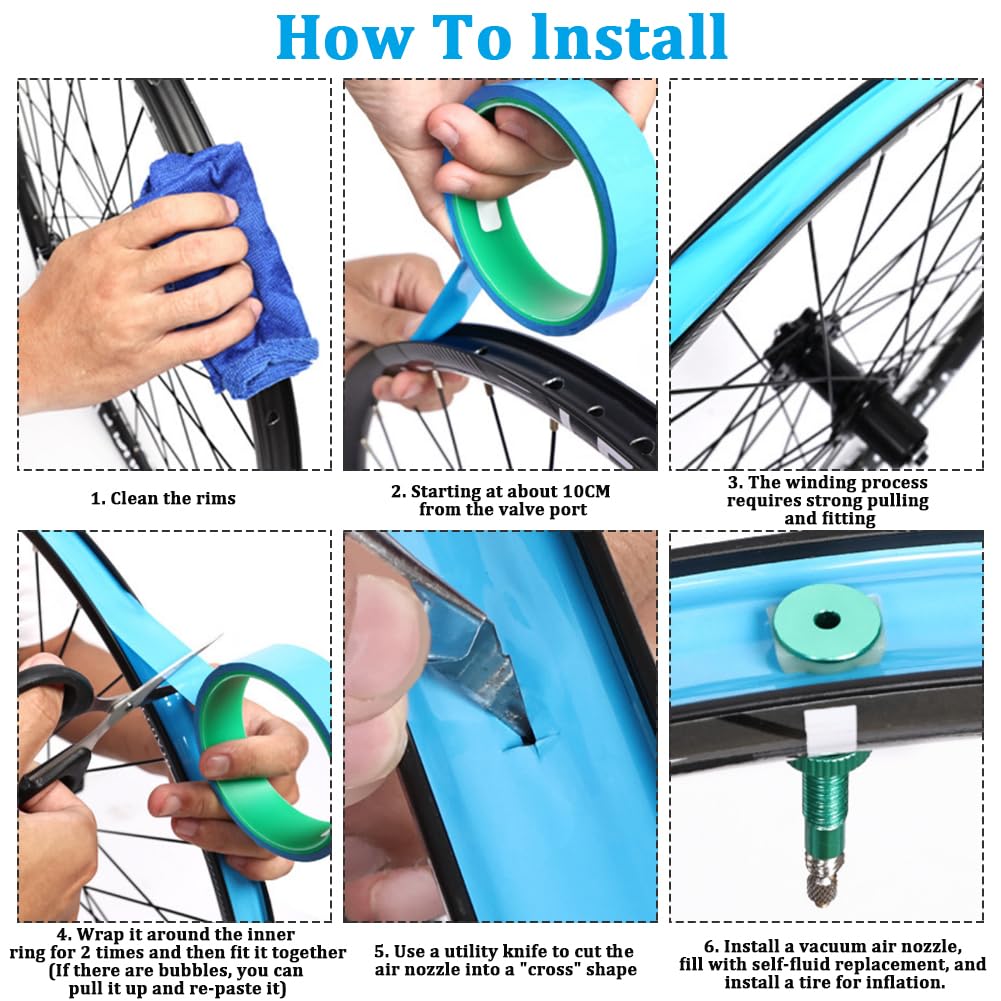 How To Install

1. Clean the rims

2. Starting at about 10CM from the valve port

3. The winding process requires strong pulling and fitting

4. Wrap it around the inner ring for 2 times and then fit it together (If there are bubbles, you can pull it up and re-paste it)

5. Use a utility knife to cut the air nozzle into a "cross" shape

6. Install a vacuum air nozzle, fill with self-fluid replacement, and install a tire for inflation.