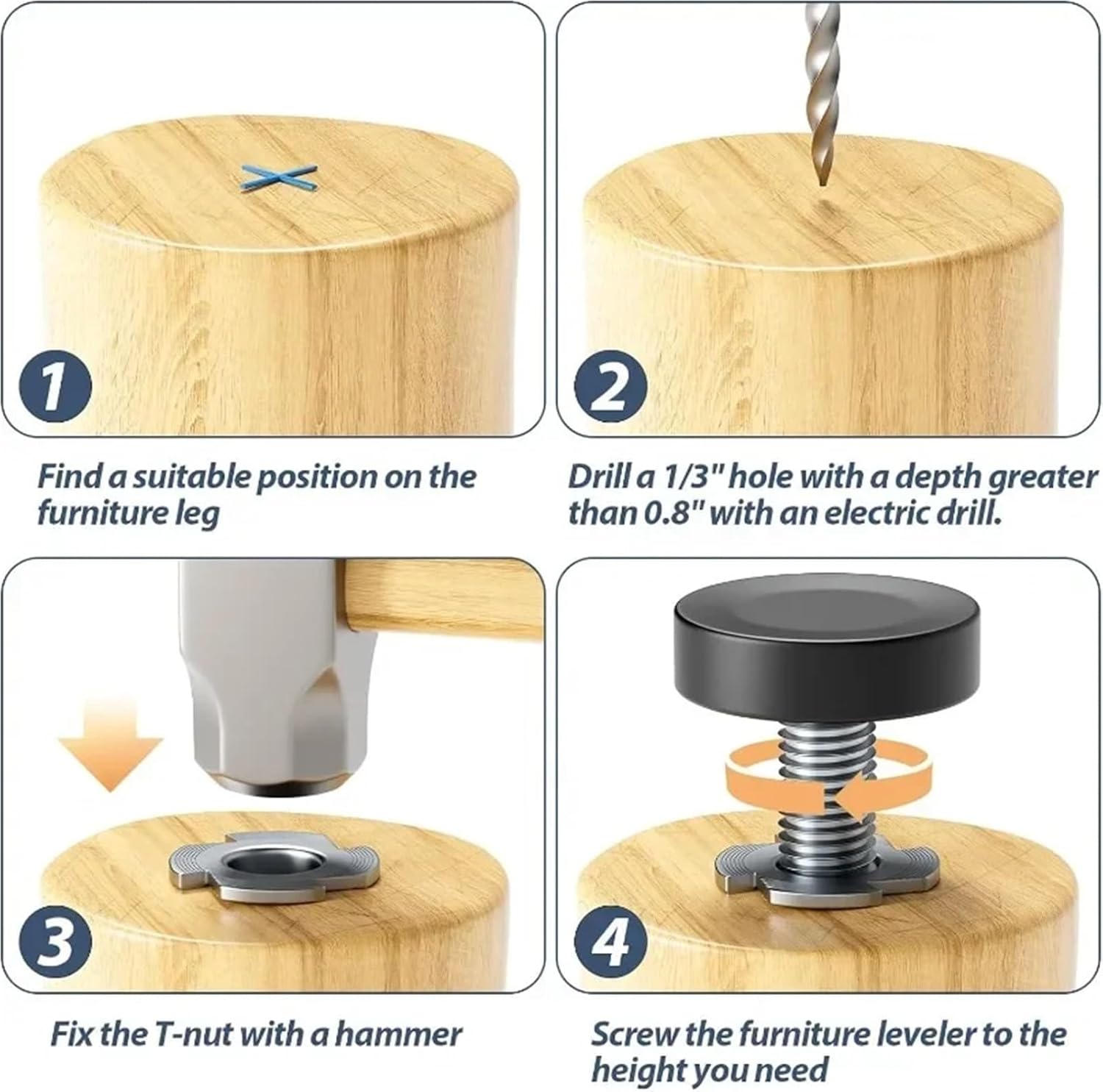 1

Find a suitable position on the furniture leg

2

Drill a 1/3" hole with a depth greater than 0.8" with an electric drill.

3

Fix the T-nut with a hammer

4

Screw the furniture leveler to the height you need