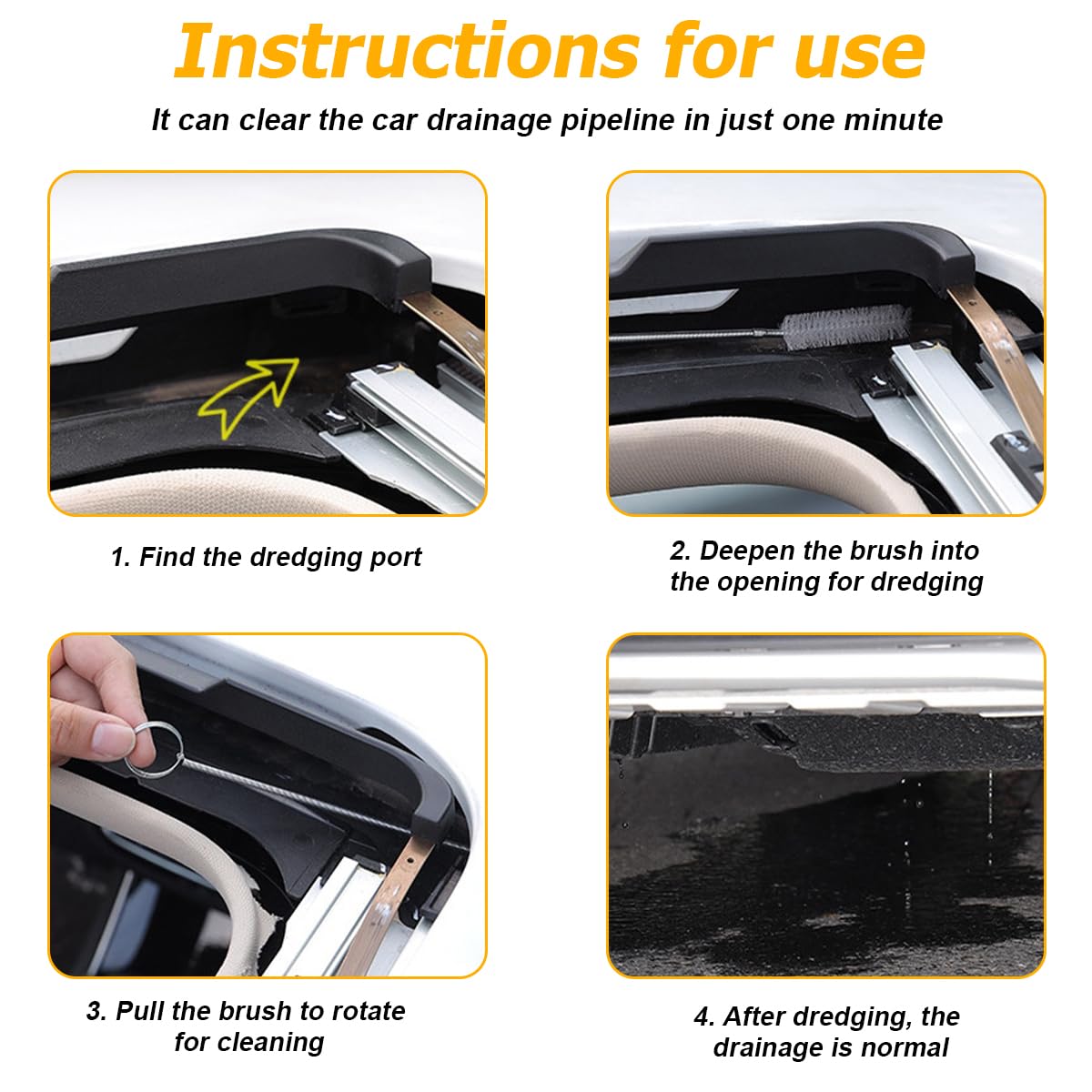 Instructions for use

It can clear the car drainage pipeline in just one minute

1. Find the dredging port

2. Deepen the brush into the opening for dredging

3. Pull the brush to rotate for cleaning

4. After dredging, the drainage is normal