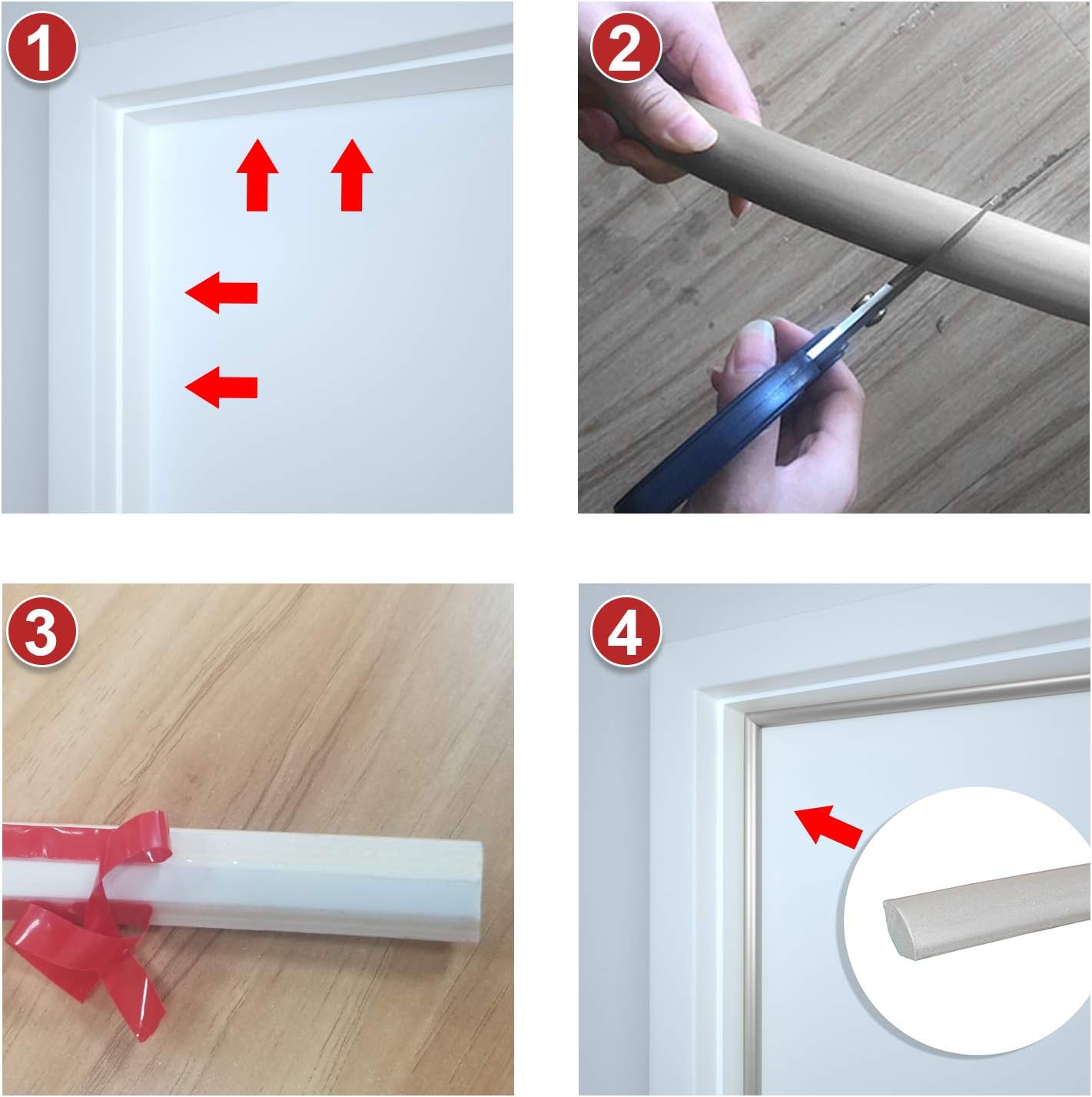 1

2

3

4