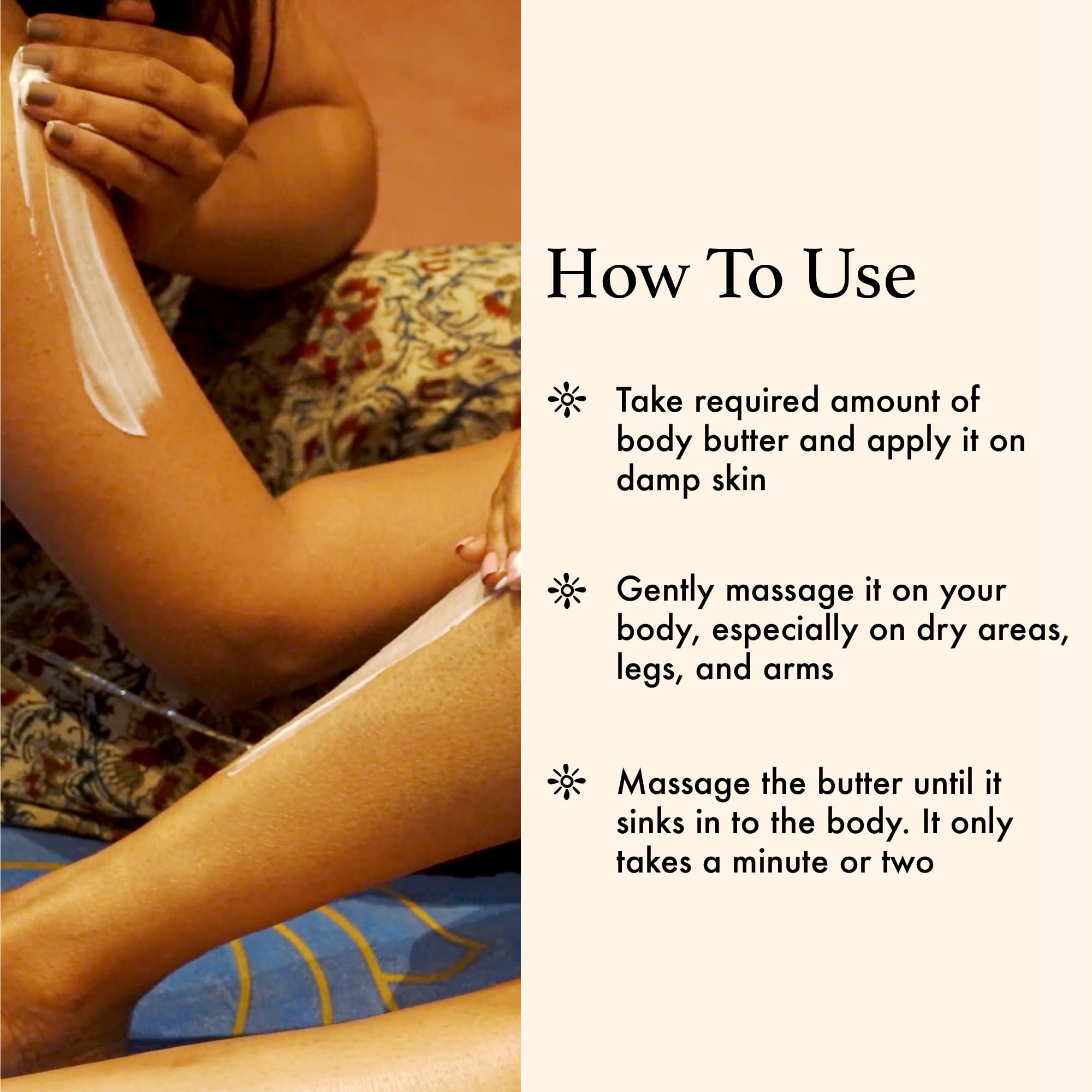 How To Use

Take required amount of body butter and apply it on damp skin

Gently massage it on your body, especially on dry areas, legs, and arms

Massage the butter until it sinks in to the body. It only takes a minute or two