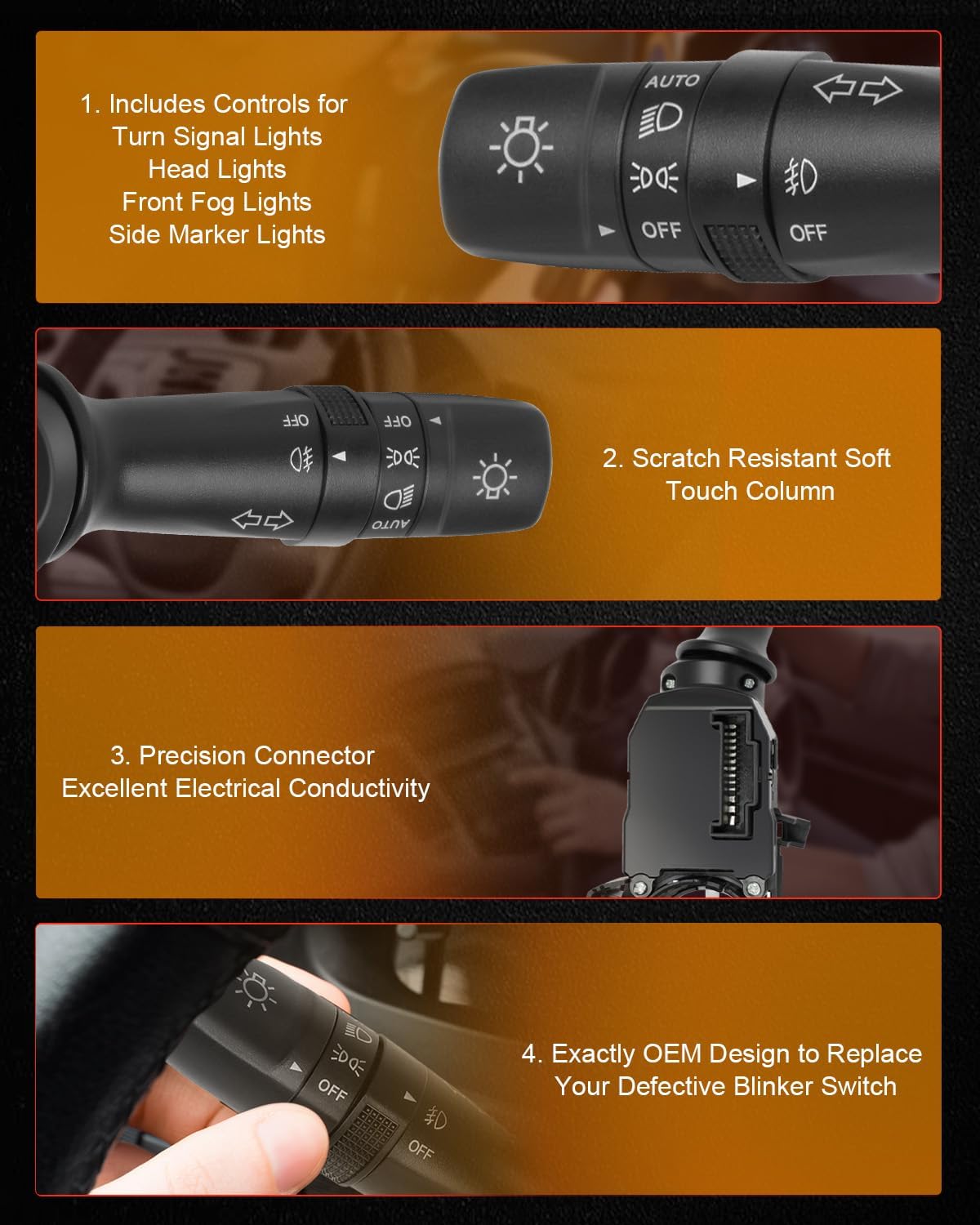 1. Includes Controls for
Turn Signal Lights
Head Lights
Front Fog Lights
Side Marker Lights

AUTO
OFF
OFF

OFF
OFF
AUTO

2. Scratch Resistant Soft Touch Column

3. Precision Connector
Excellent Electrical Conductivity

OFF
OFF

4. Exactly OEM Design to Replace Your Defective Blinker Switch