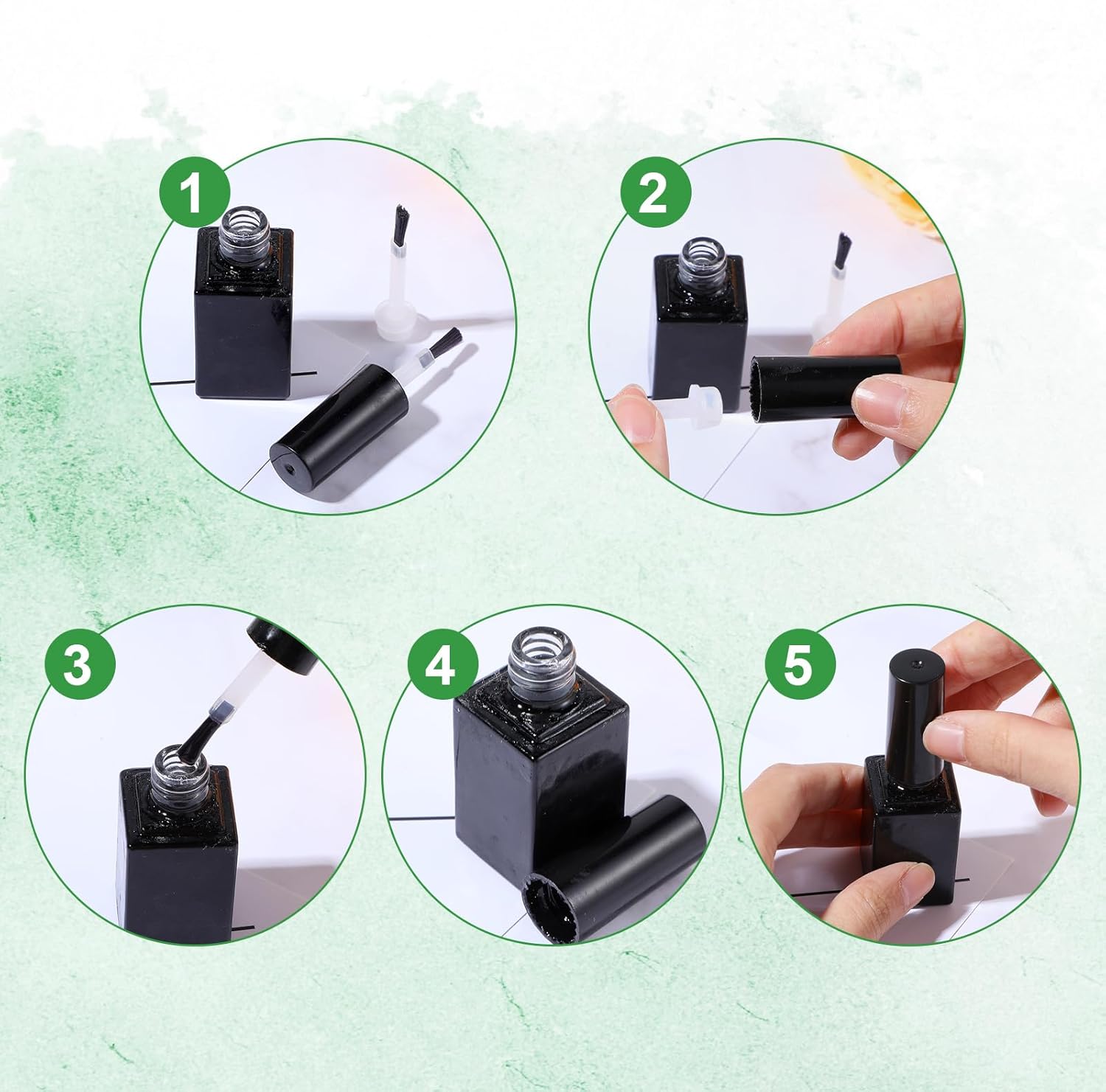 1

2

3

4

5