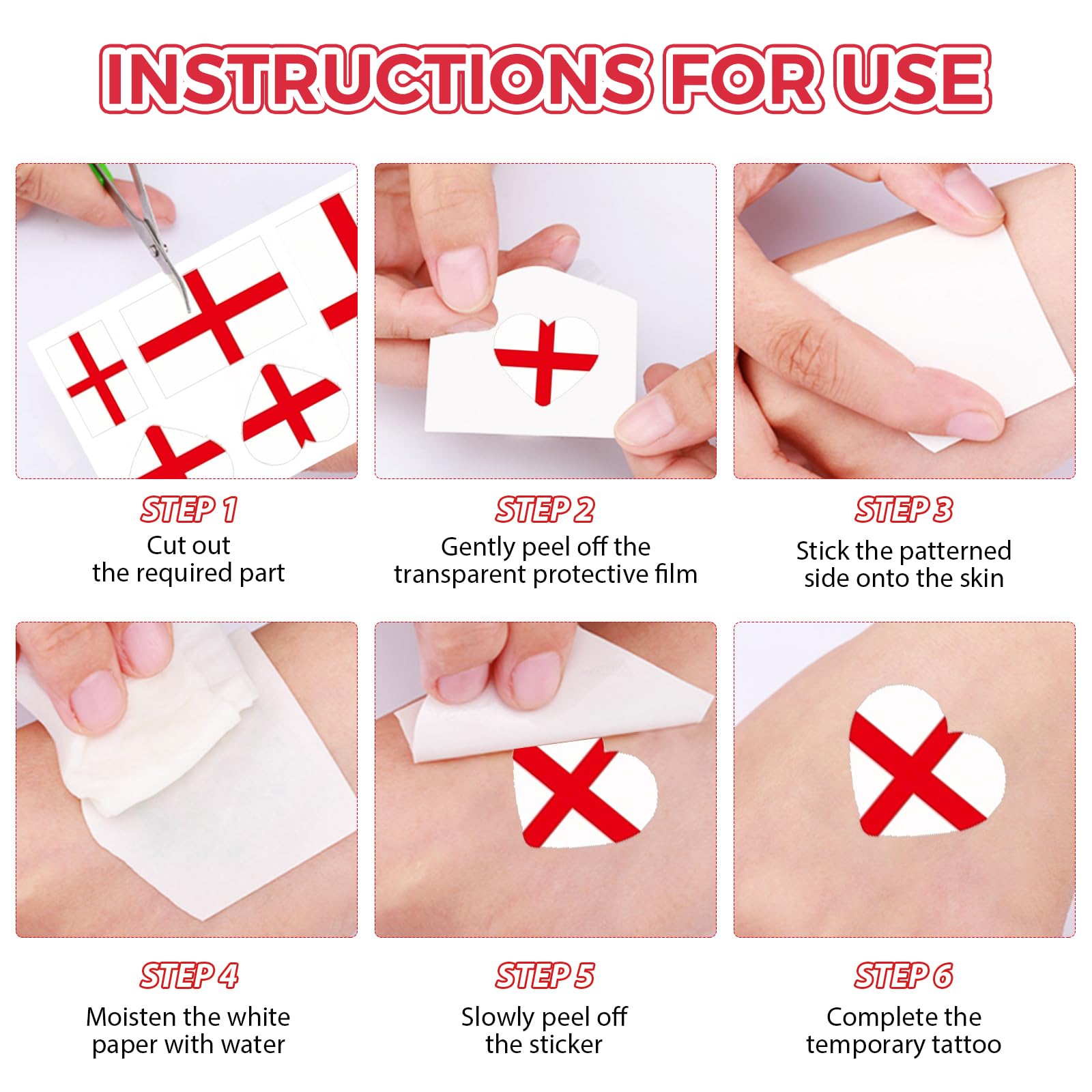 INSTRUCTIONS FOR USE

STEP 1
Cut out the required part

STEP 2
Gently peel off the transparent protective film

STEP 3
Stick the patterned side onto the skin

STEP 4
Moisten the white paper with water

STEP 5
Slowly peel off the sticker

STEP 6
Complete the temporary tattoo