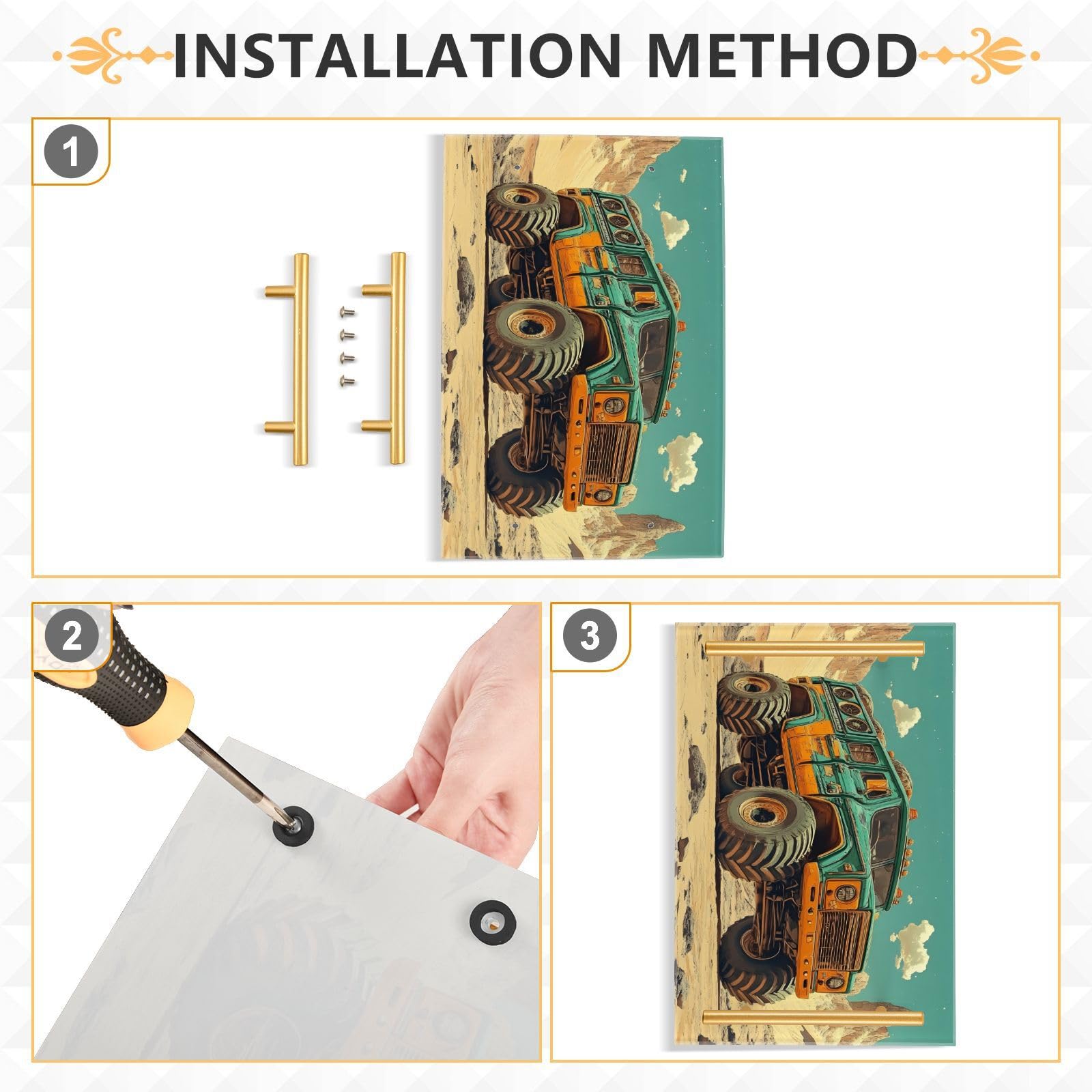 INSTALLATION METHOD

1

2

3