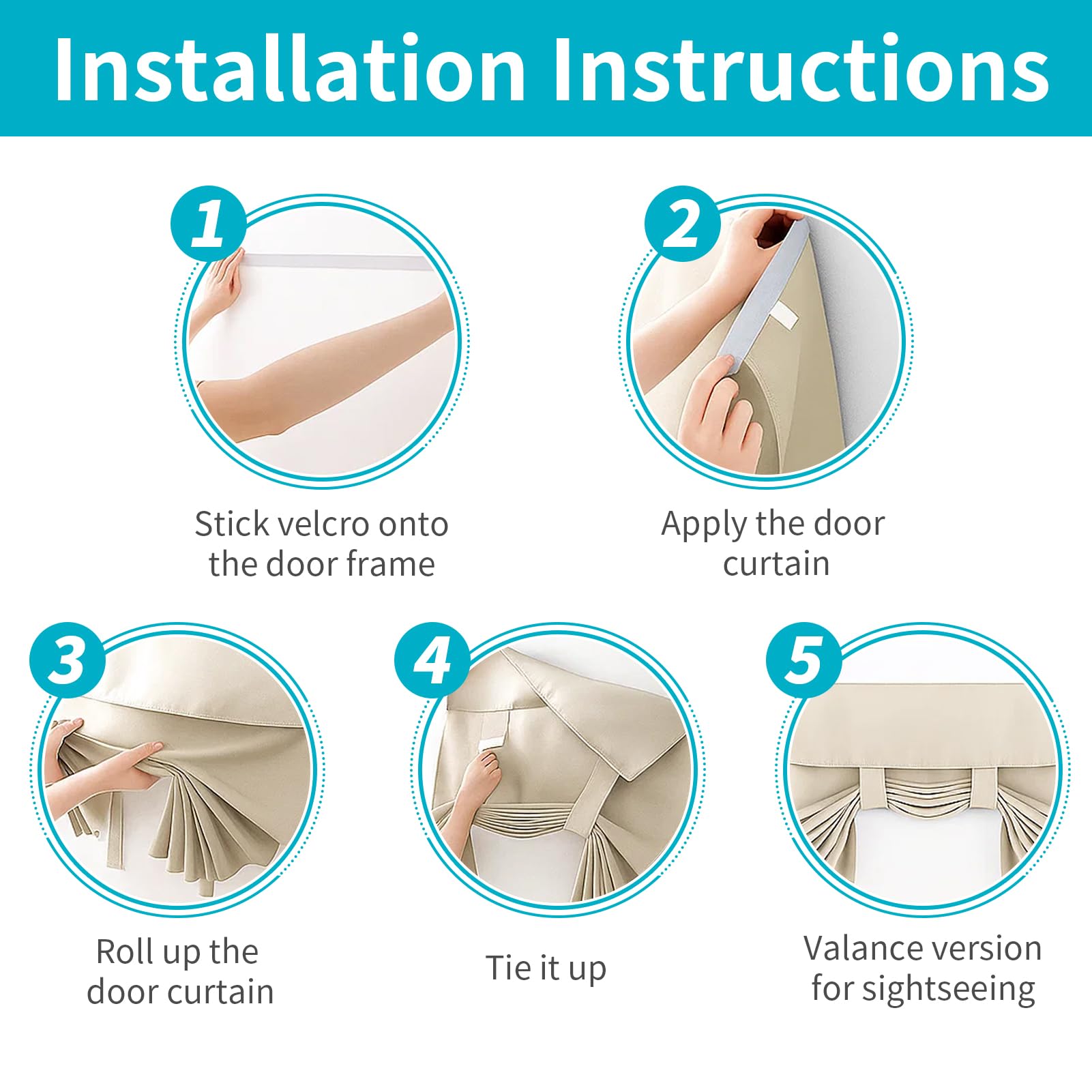 Installation Instructions

1

Stick velcro onto the door frame

2

Apply the door curtain

3

Roll up the door curtain

4

Tie it up

5

Valance version for sightseeing