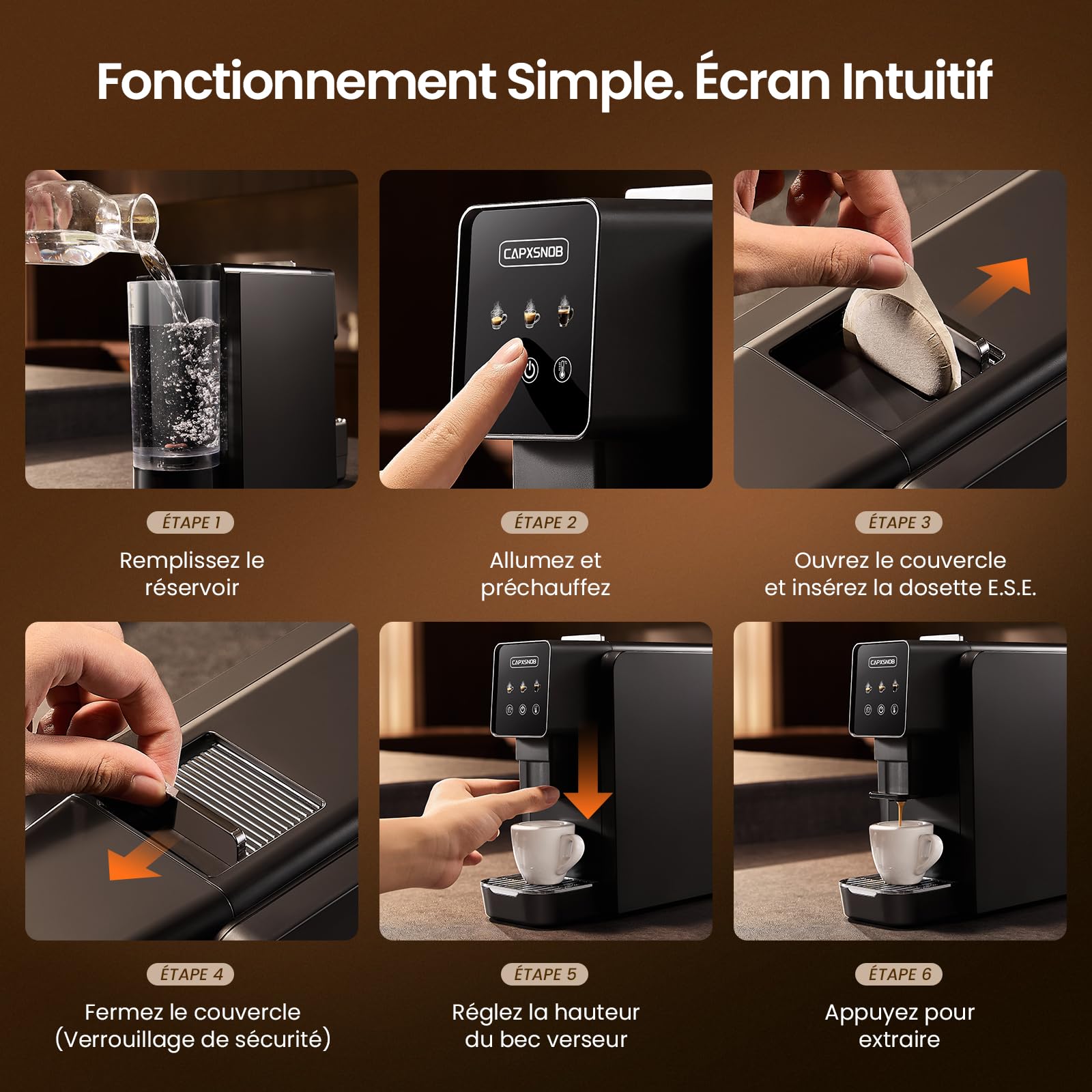 Fonctionnement Simple. Écran Intuitif

CAPXSNOB

ÉTAPE 1
Remplissez le réservoir

ÉTAPE 2
Allumez et préchauffez

ÉTAPE 3
Ouvrez le couvercle et insérez la dosette E.S.E.

CAPXSNOB

CAPXSNOB

ÉTAPE 4
Fermez le couvercle (Verrouillage de sécurité)

ÉTAPE 5
Réglez la hauteur du bec verseur

ÉTAPE 6
Appuyez pour extraire