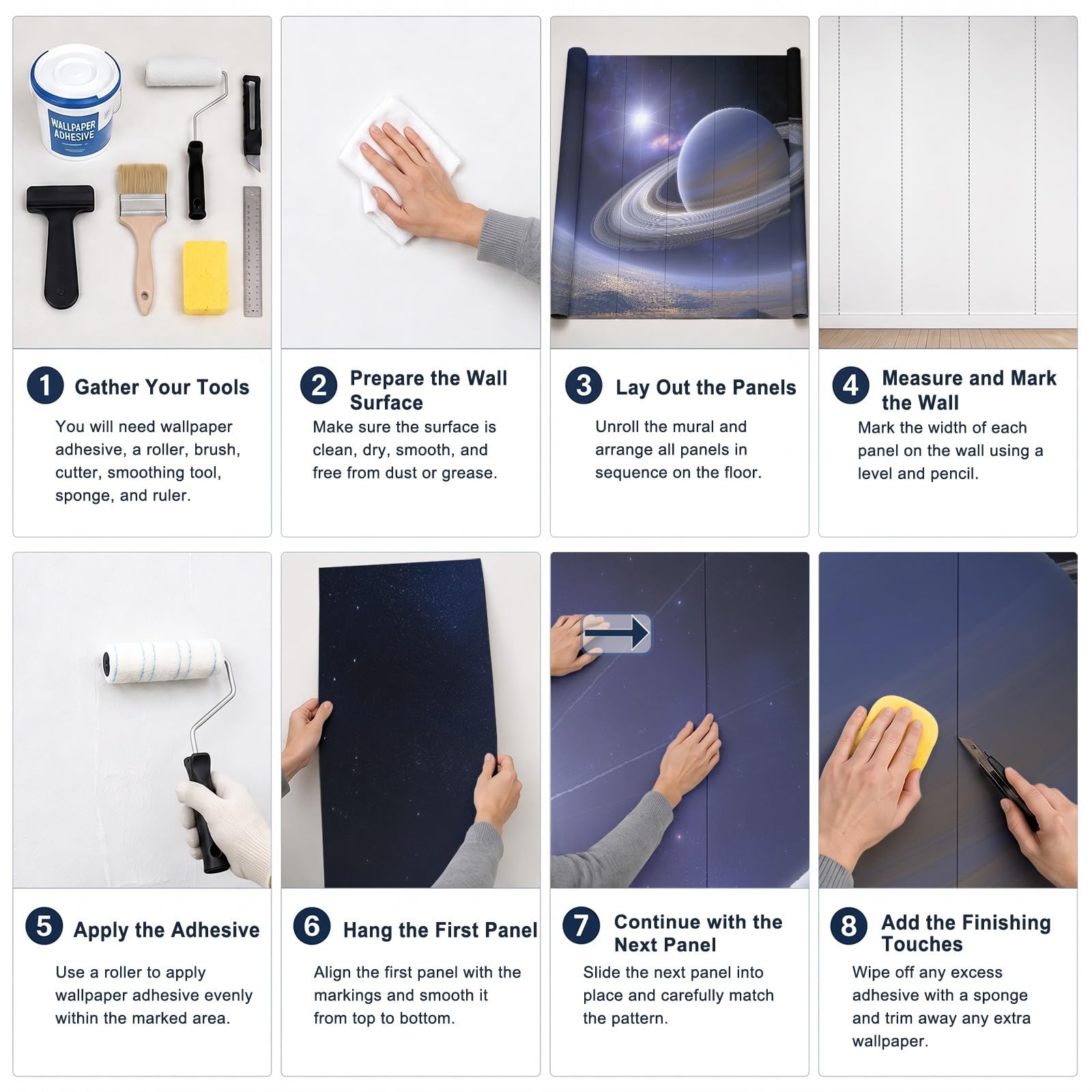 WALLPAPER ADHESIVE

1 Gather Your Tools

You will need wallpaper adhesive, a roller, brush, cutter, smoothing tool, sponge, and ruler.

2 Prepare the Wall Surface

Make sure the surface is clean, dry, smooth, and free from dust or grease.

3 Lay Out the Panels

Unroll the mural and arrange all panels in sequence on the floor.

4 Measure and Mark the Wall

Mark the width of each panel on the wall using a level and pencil.

5 Apply the Adhesive

Use a roller to apply wallpaper adhesive evenly within the marked area.

6 Hang the First Panel

Align the first panel with the markings and smooth it from top to bottom.

7 Continue with the Next Panel

Slide the next panel into place and carefully match the pattern.

8 Add the Finishing Touches

Wipe off any excess adhesive with a sponge and trim away any extra wallpaper.