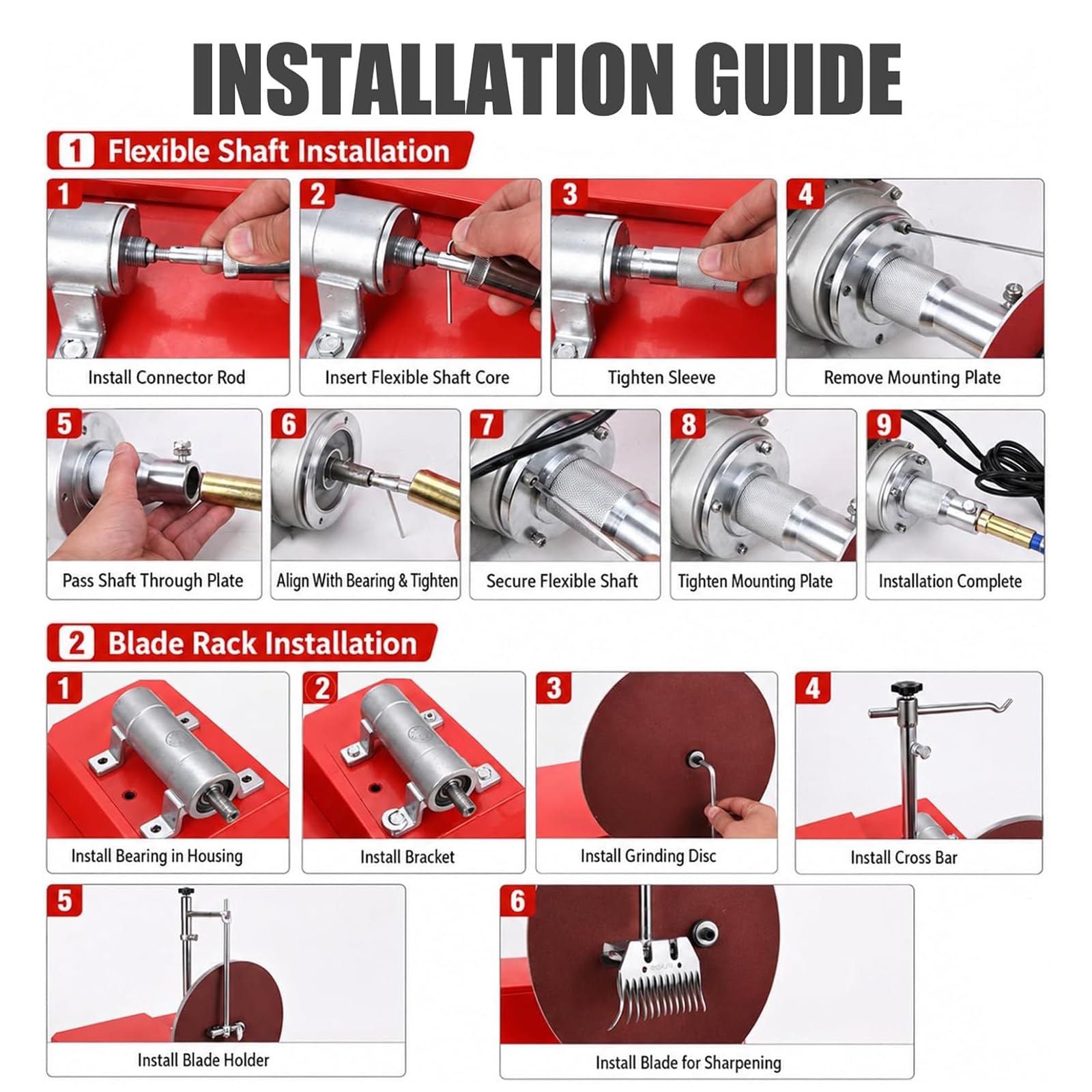 INSTALLATION GUIDE

1 Flexible Shaft Installation

1
Install Connector Rod

2
Insert Flexible Shaft Core

3
Tighten Sleeve

4
Remove Mounting Plate

5
Pass Shaft Through Plate

6
Align With Bearing & Tighten

7
Secure Flexible Shaft

8
Tighten Mounting Plate

9
Installation Complete

2 Blade Rack Installation

1
Install Bearing in Housing

2
Install Bracket

3
Install Grinding Disc

4
Install Cross Bar

5
Install Blade Holder

6
Install Blade for Sharpening