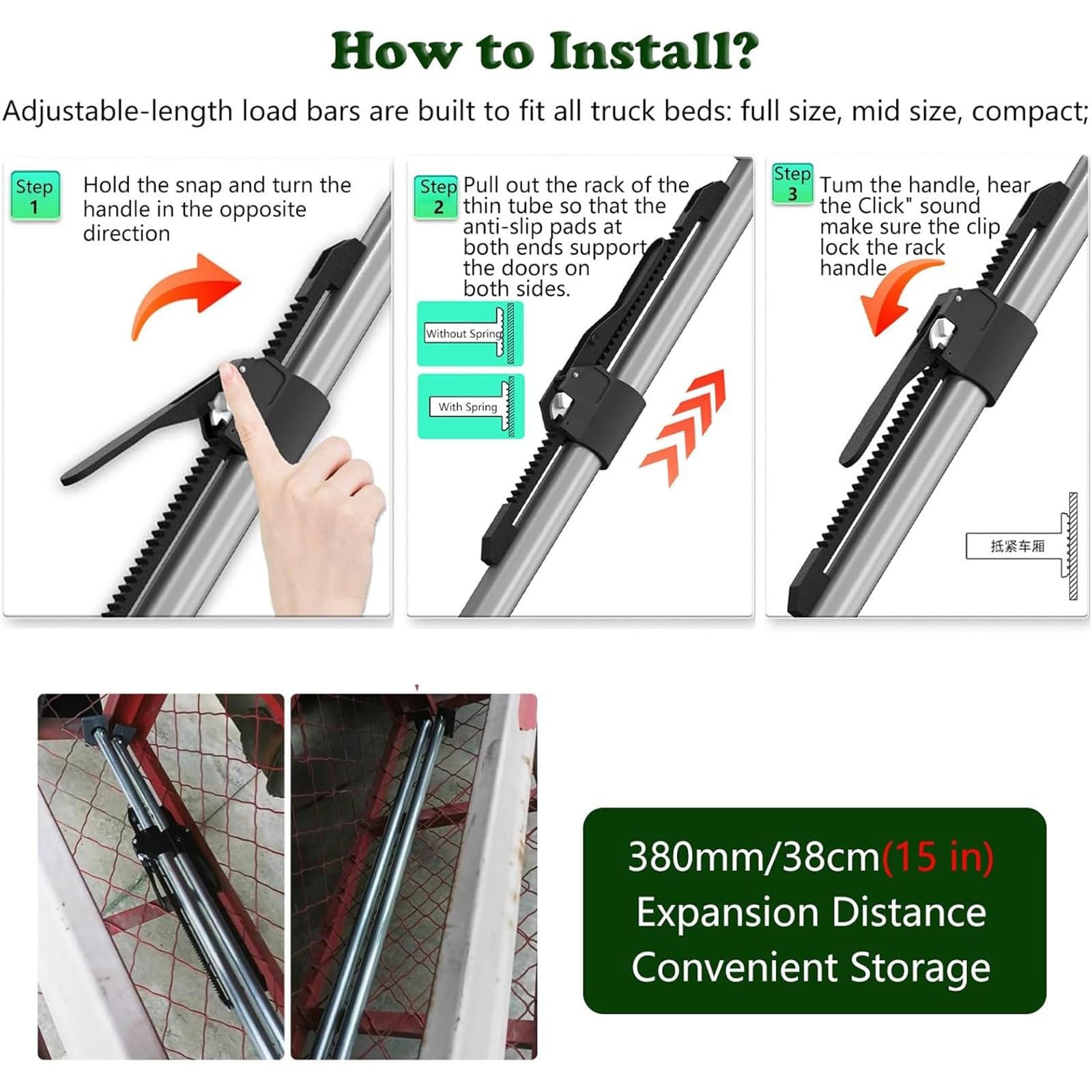 How to Install?

Adjustable-length load bars are built to fit all truck beds: full size, mid size, compact;

Step 1

Hold the snap and turn the handle in the opposite direction

Step 2

Pull out the rack of the thin tube so that the anti-slip pads at both ends support the doors on both sides.

Without Spring

With Spring

Step 3

Tum the handle, hear the Click" sound make sure the clip lock the rack handle

抵紧车厢

380mm/38cm(15 in)
Expansion Distance
Convenient Storage