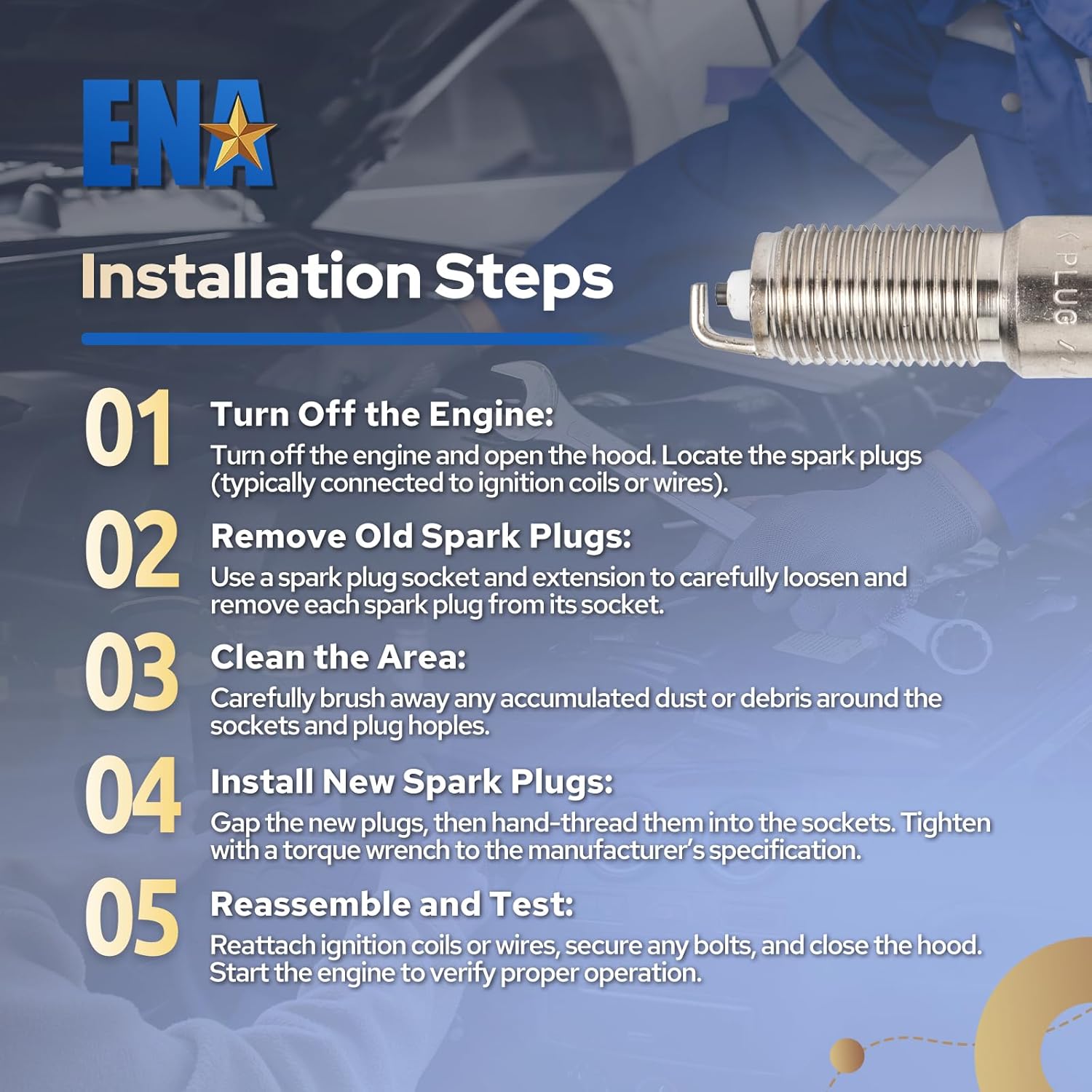 ENA

Installation Steps

PLUG

01 Turn Off the Engine:
Turn off the engine and open the hood. Locate the spark plugs (typically connected to ignition coils or wires).

02 Remove Old Spark Plugs:
Use a spark plug socket and extension to carefully loosen and remove each spark plug from its socket.

03 Clean the Area:
Carefully brush away any accumulated dust or debris around the sockets and plug hoples.

04 Install New Spark Plugs:
Gap the new plugs, then hand-thread them into the sockets. Tighten with a torque wrench to the manufacturer's specification.

05 Reassemble and Test:
Reattach ignition coils or wires, secure any bolts, and close the hood. Start the engine to verify proper operation.