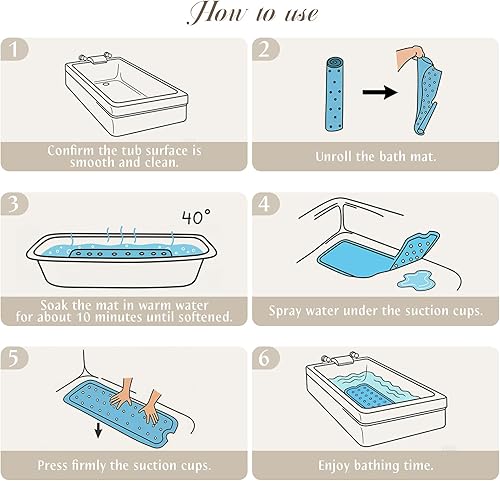 How to use

1

Confirm the tub surface is smooth and clean.

2

Unroll the bath mat.

3

40°

Soak the mat in warm water for about 10 minutes until softened.

4

Spray water under the suction cups.

5

Press firmly the suction cups.

6

Enjoy bathing time.