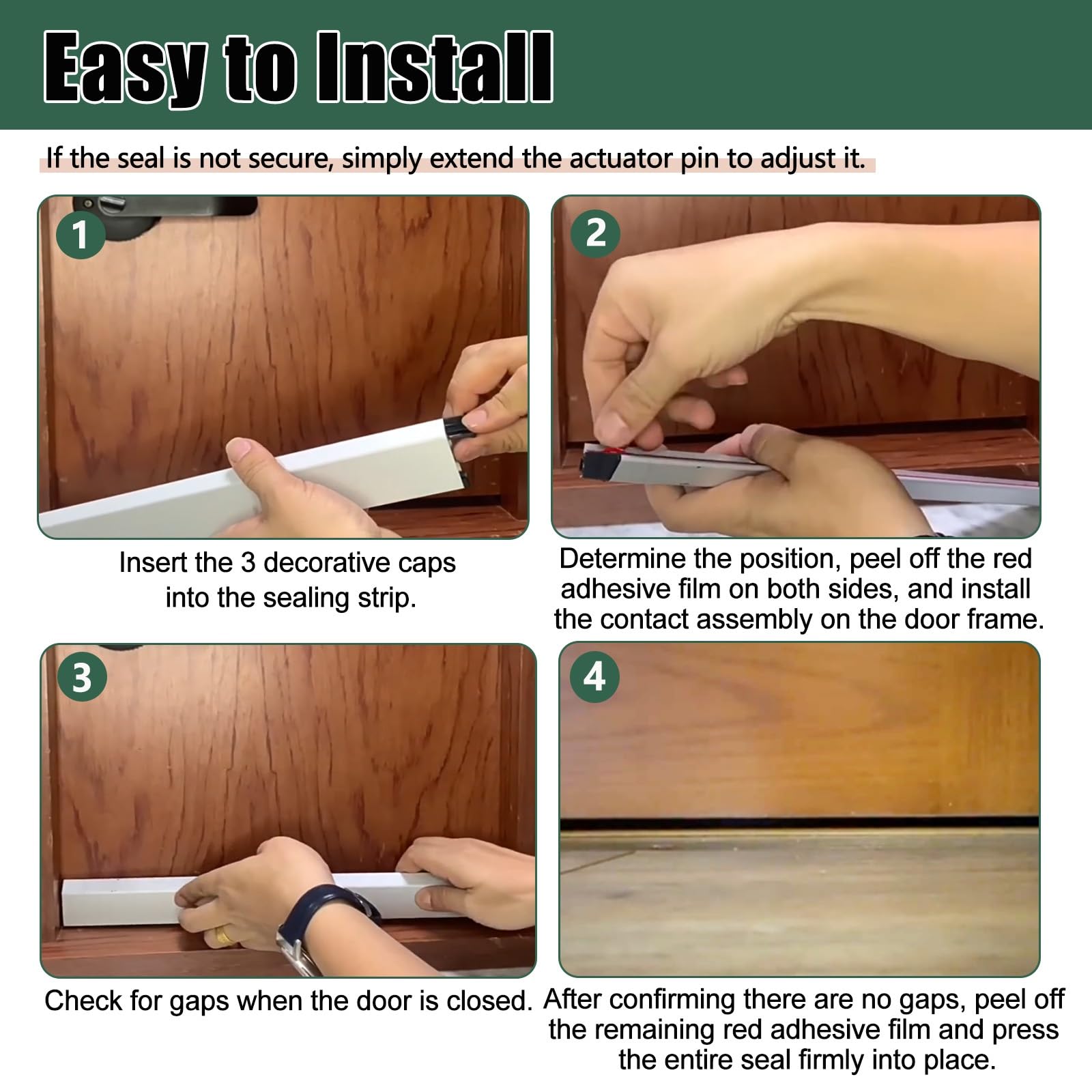 Easy to Install

If the seal is not secure, simply extend the actuator pin to adjust it.

1

Insert the 3 decorative caps into the sealing strip.

2

Determine the position, peel off the red adhesive film on both sides, and install the contact assembly on the door frame.

3

Check for gaps when the door is closed.

4

After confirming there are no gaps, peel off the remaining red adhesive film and press the entire seal firmly into place.