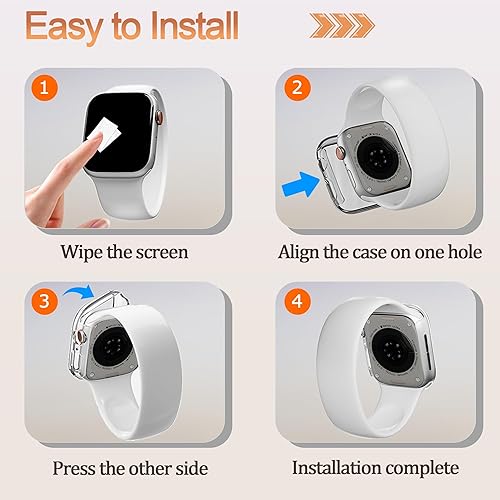 Easy to Install

1

Wipe the screen

2

Align the case on one hole

3

Press the other side

4

Installation complete