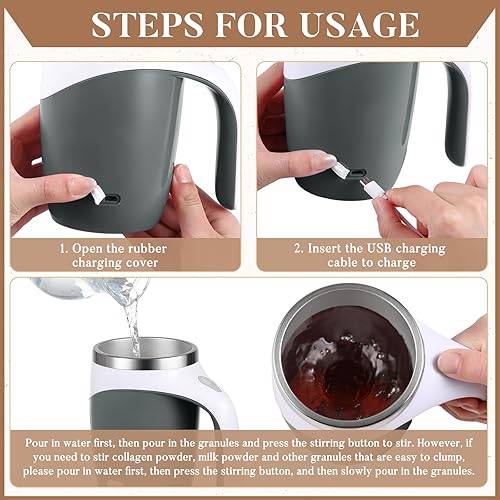 STEPS FOR USAGE

1. Open the rubber charging cover

2. Insert the USB charging cable to charge

Pour in water first, then pour in the granules and press the stirring button to stir. However, if you need to stir collagen powder, milk powder and other granules that are easy to clump, please pour in water first, then press the stirring button, and then slowly pour in the granules.