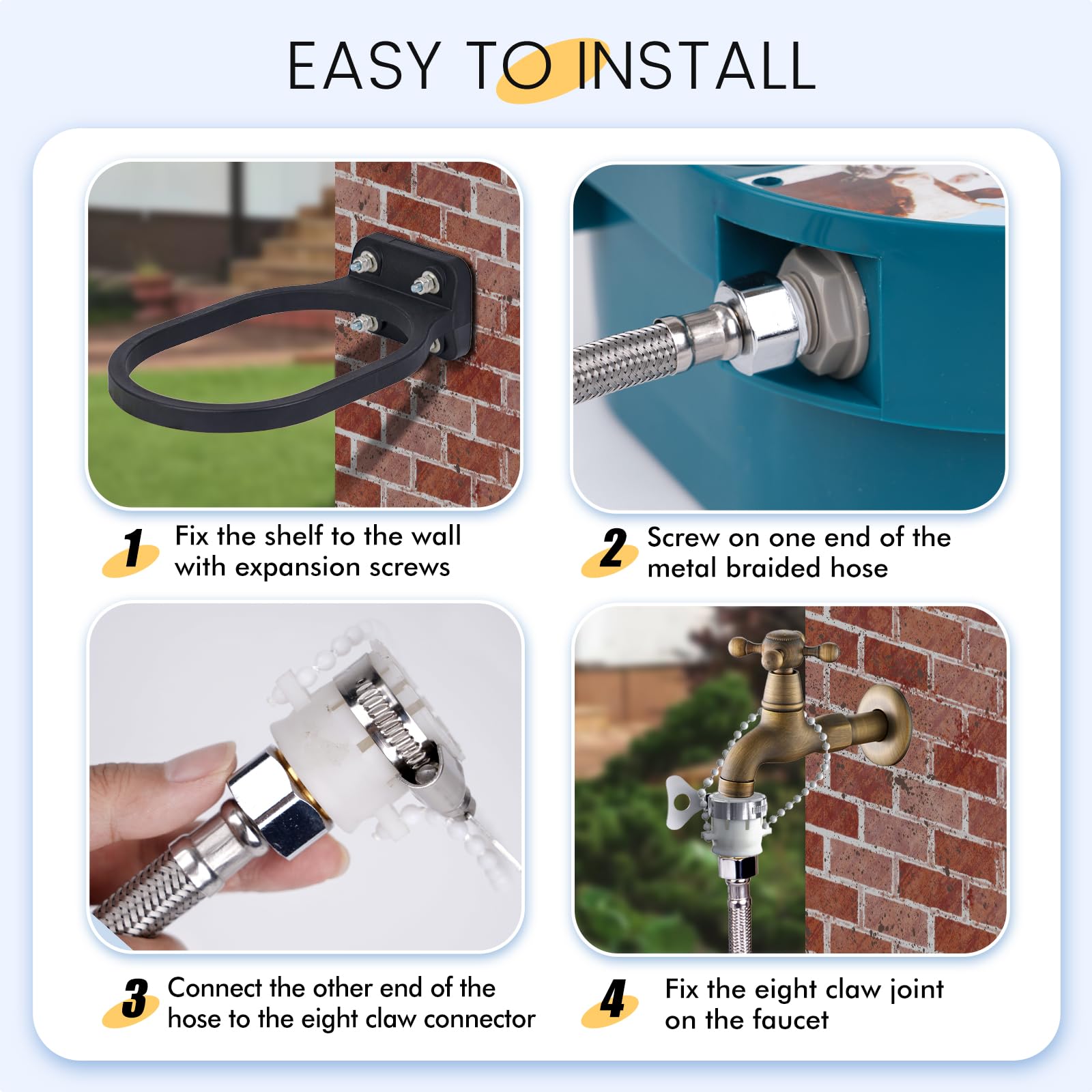 EASY TO INSTALL

1 Fix the shelf to the wall with expansion screws

2 Screw on one end of the metal braided hose

3 Connect the other end of the hose to the eight claw connector

4 Fix the eight claw joint on the faucet