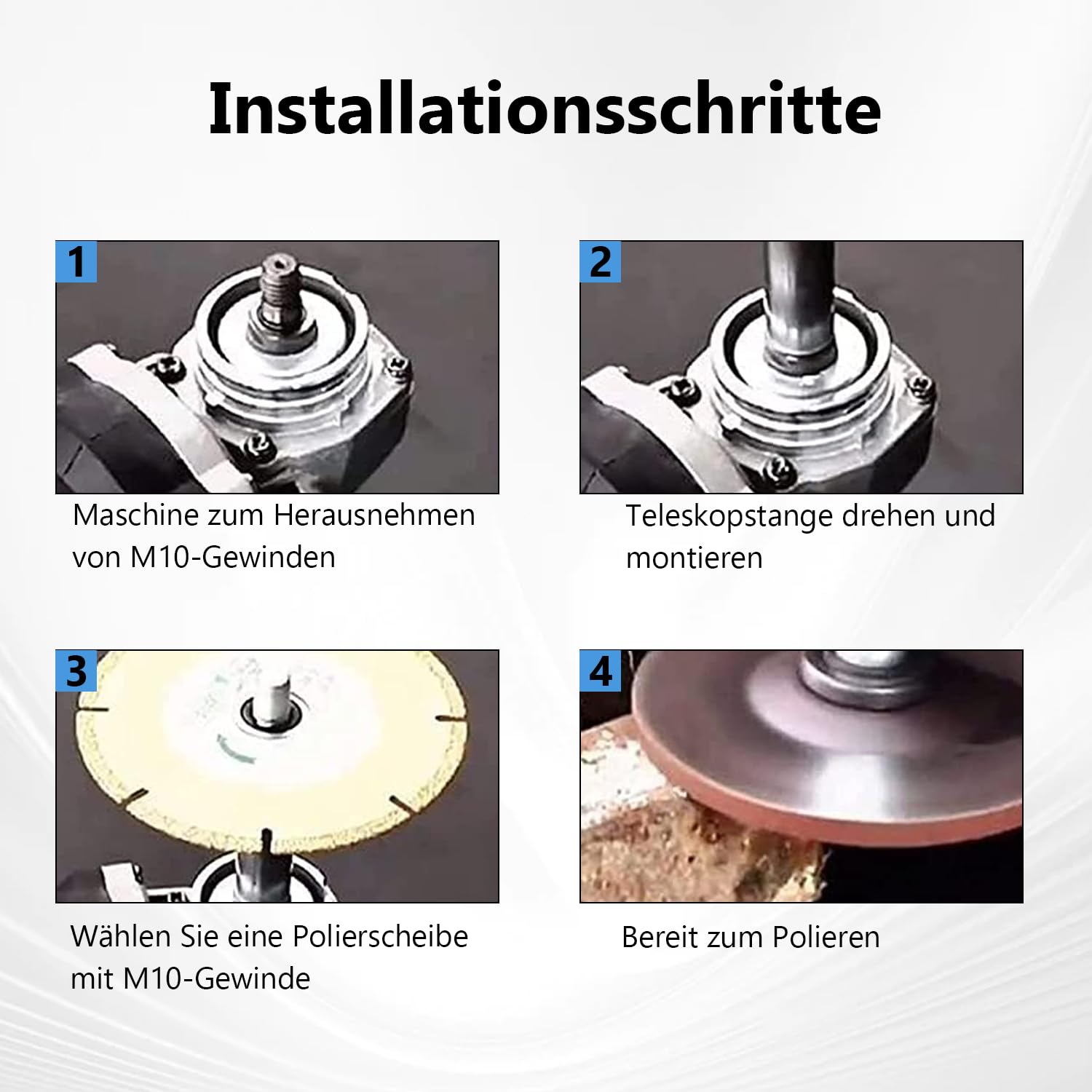 Installationsschritte

1

Maschine zum Herausnehmen von M10-Gewinden

2

Teleskopstange drehen und montieren

3

Wählen Sie eine Polierscheibe mit M10-Gewinde

4

Bereit zum Polieren