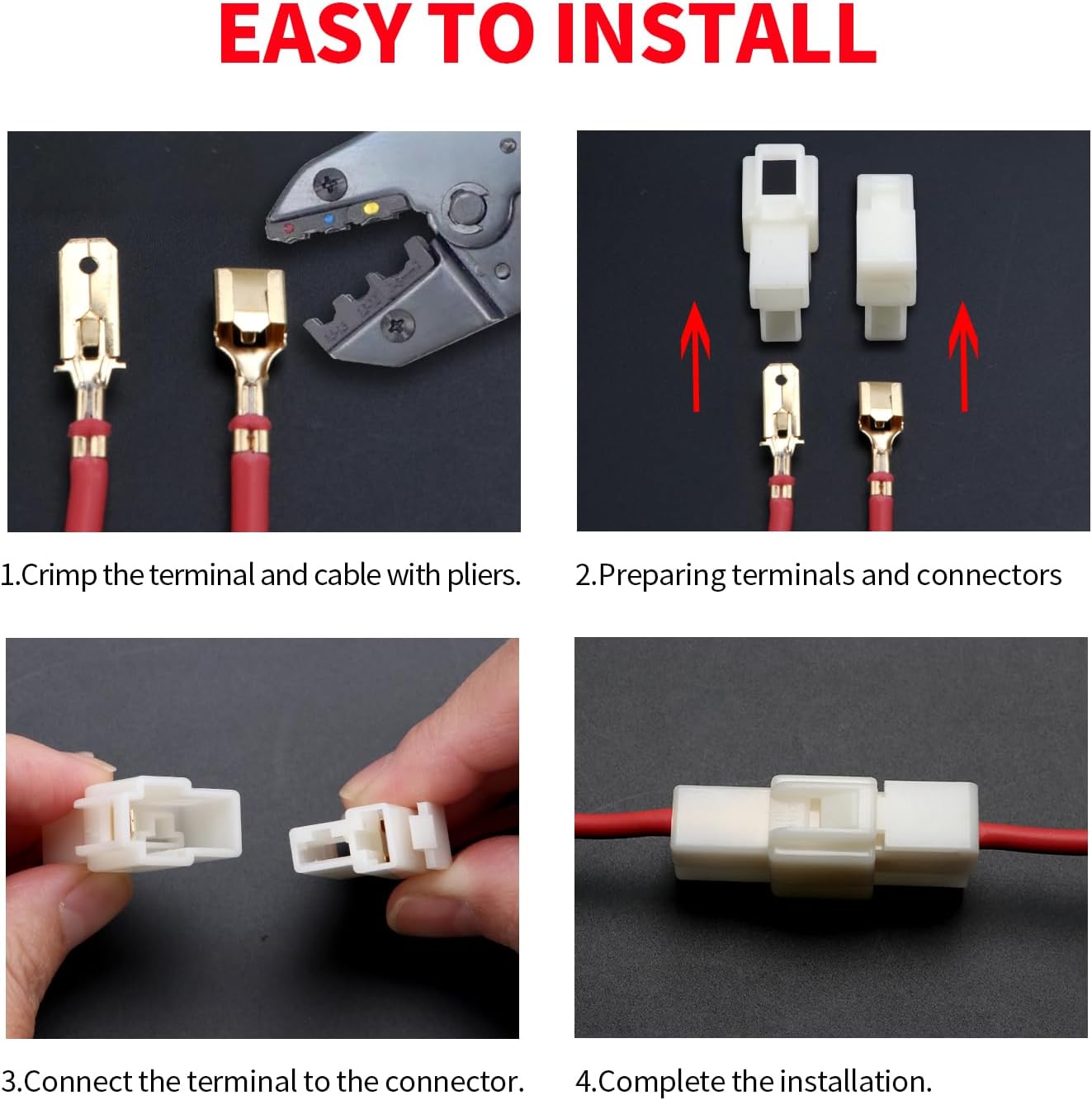 EASY TO INSTALL

1.Crimp the terminal and cable with pliers.

2.Preparing terminals and connectors

3.Connect the terminal to the connector.

4.Complete the installation.