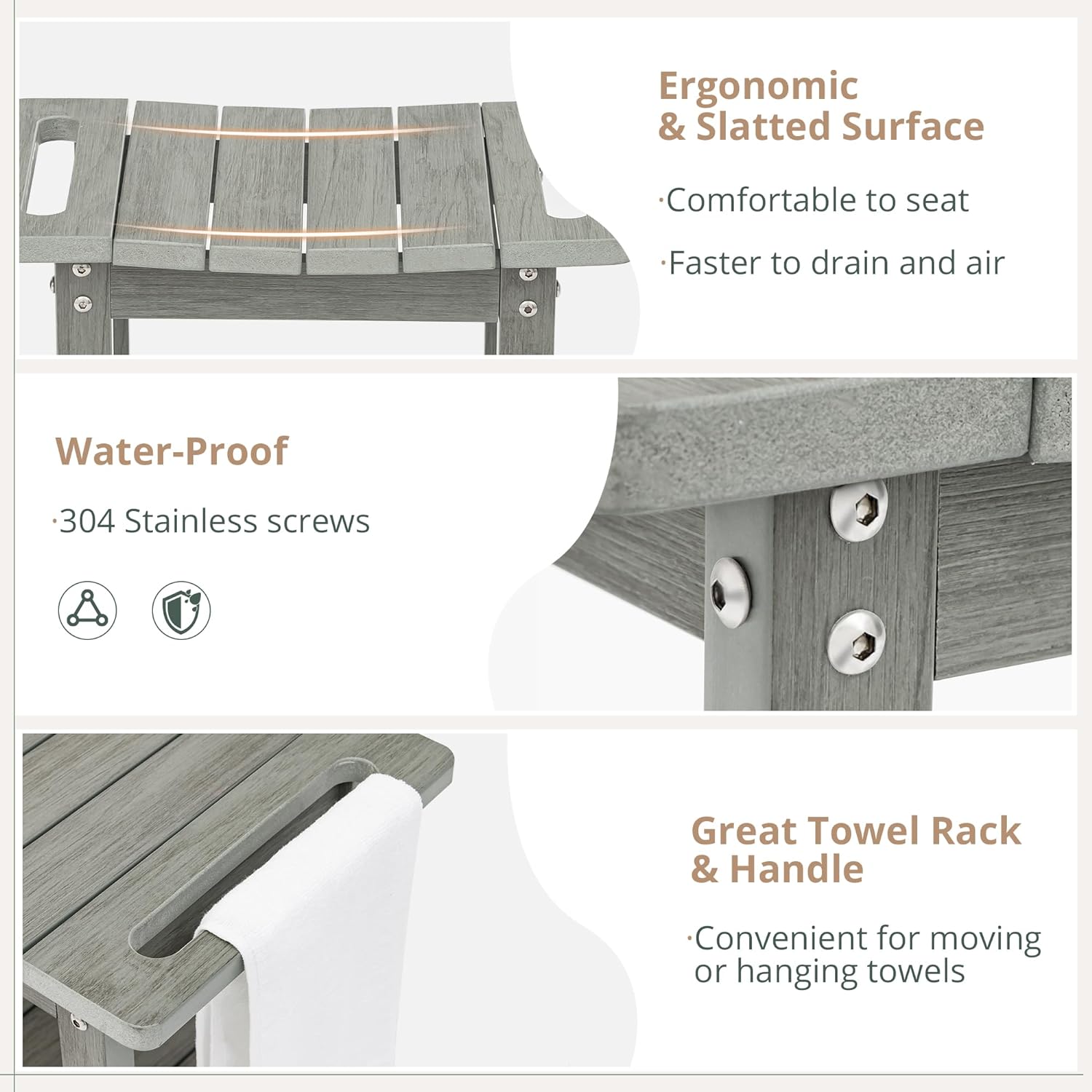 Ergonomic & Slatted Surface

·Comfortable to seat

·Faster to drain and air

Water-Proof

·304 Stainless screws

Great Towel Rack & Handle

·Convenient for moving or hanging towels