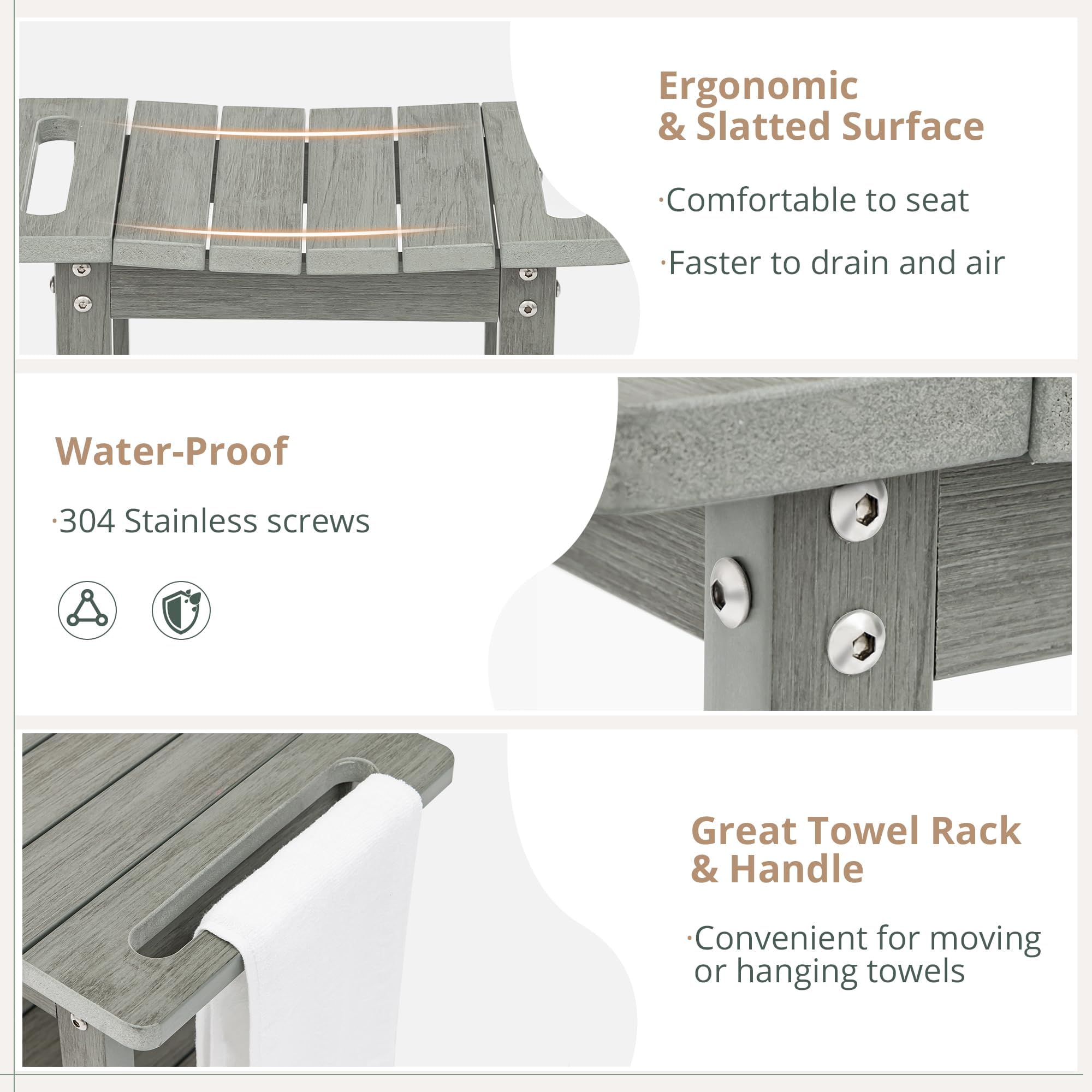 Ergonomic & Slatted Surface

·Comfortable to seat

·Faster to drain and air

Water-Proof

·304 Stainless screws

Great Towel Rack & Handle

·Convenient for moving or hanging towels